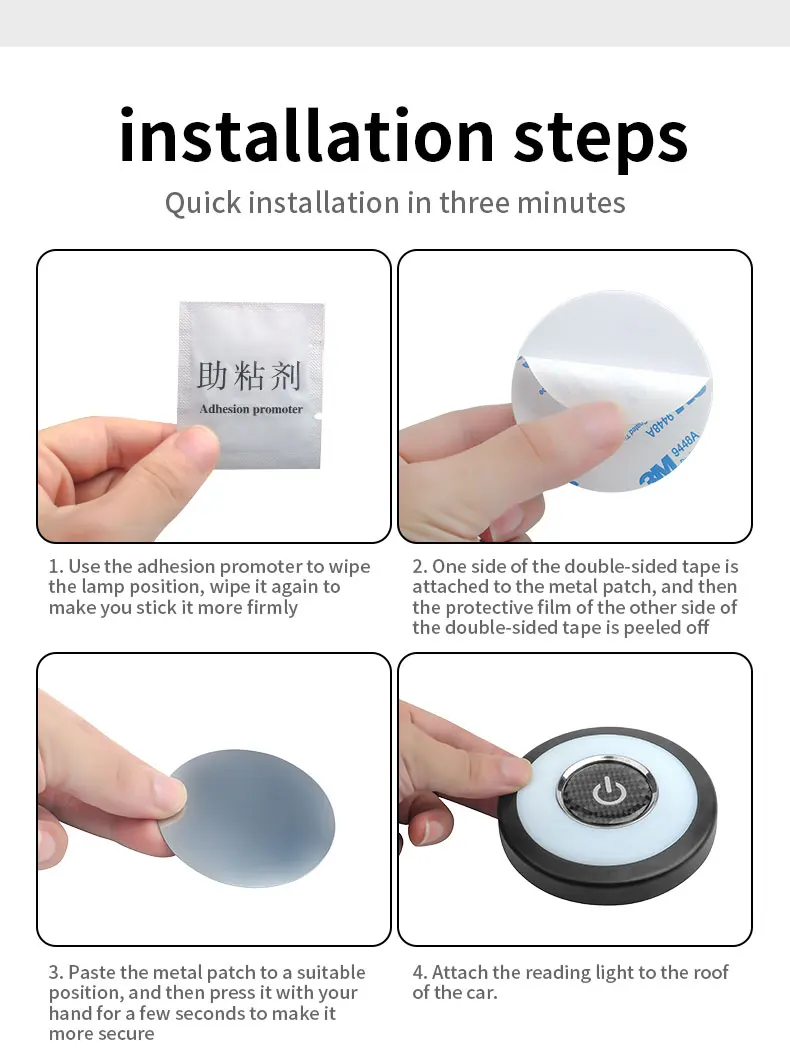 installation steps

Quick installation in three minutes

助粘剂
Adhesion promoter

3M 9448A
9448A

1. Use the adhesion promoter to wipe the lamp position, wipe it again to make you stick it more firmly

2. One side of the double-sided tape is attached to the metal patch, and then the protective film of the other side of the double-sided tape is peeled off

3. Paste the metal patch to a suitable position, and then press it with your hand for a few seconds to make it more secure

4. Attach the reading light to the roof of the car.