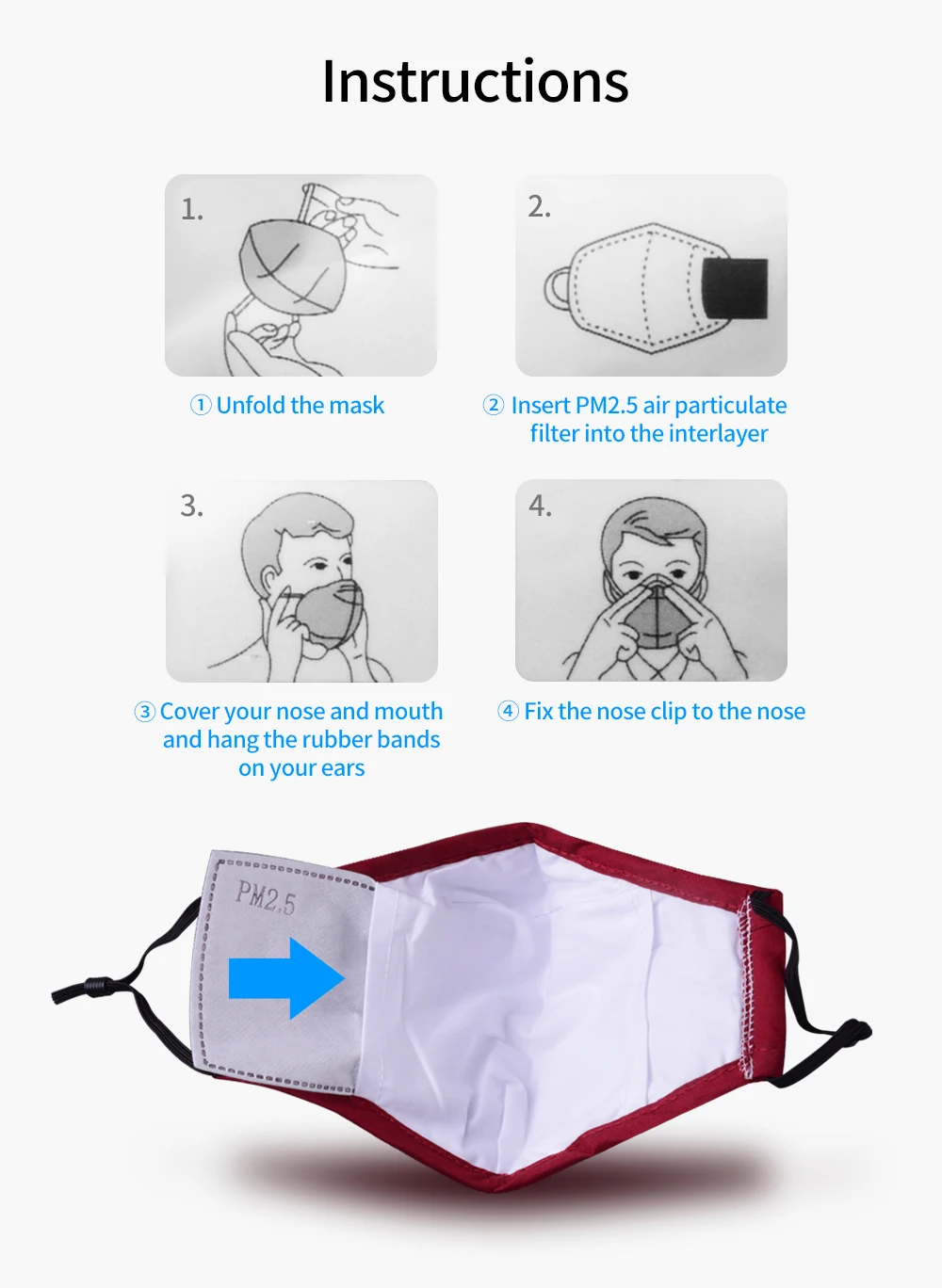 Instructions

1.

① Unfold the mask

2.

② Insert PM2.5 air particulate filter into the interlayer

3.

③ Cover your nose and mouth and hang the rubber bands on your ears

4.

④ Fix the nose clip to the nose

PM2.5