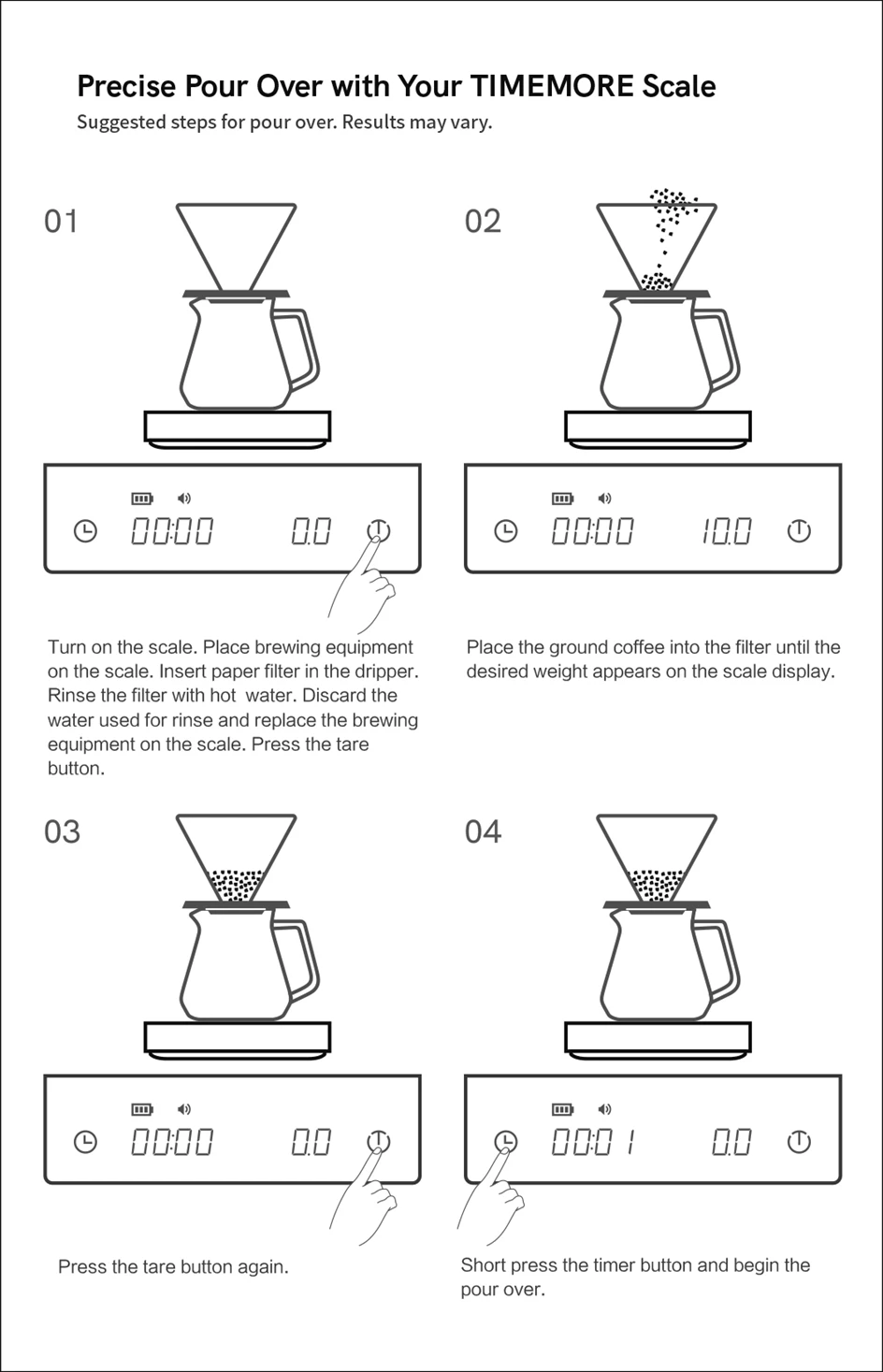 Precise Pour Over with Your TIMEMORE Scale
Suggested steps for pour over. Results may vary.

01

00:00 0.0

Turn on the scale. Place brewing equipment on the scale. Insert paper filter in the dripper. Rinse the filter with hot water. Discard the water used for rinse and replace the brewing equipment on the scale. Press the tare button.

02

00:00 10.0

Place the ground coffee into the filter until the desired weight appears on the scale display.

03

00:00 0.0

Press the tare button again.

04

00:01 0.0

Short press the timer button and begin the pour over.