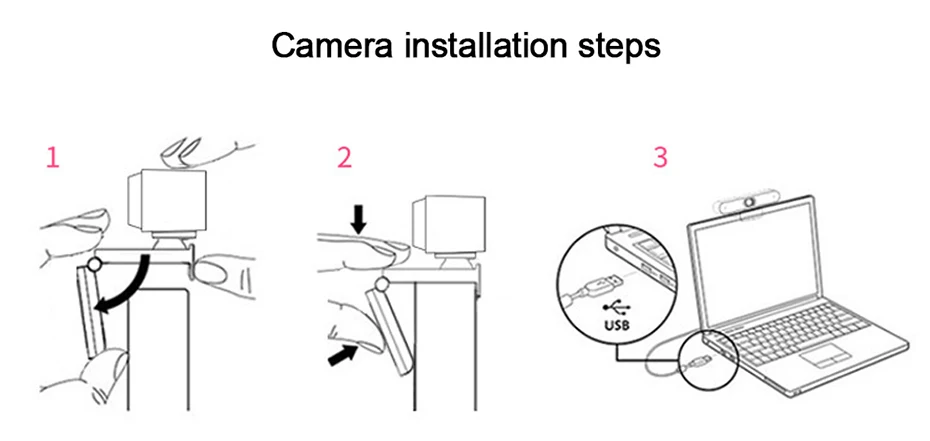 Camera installation steps

1

2

3

USB