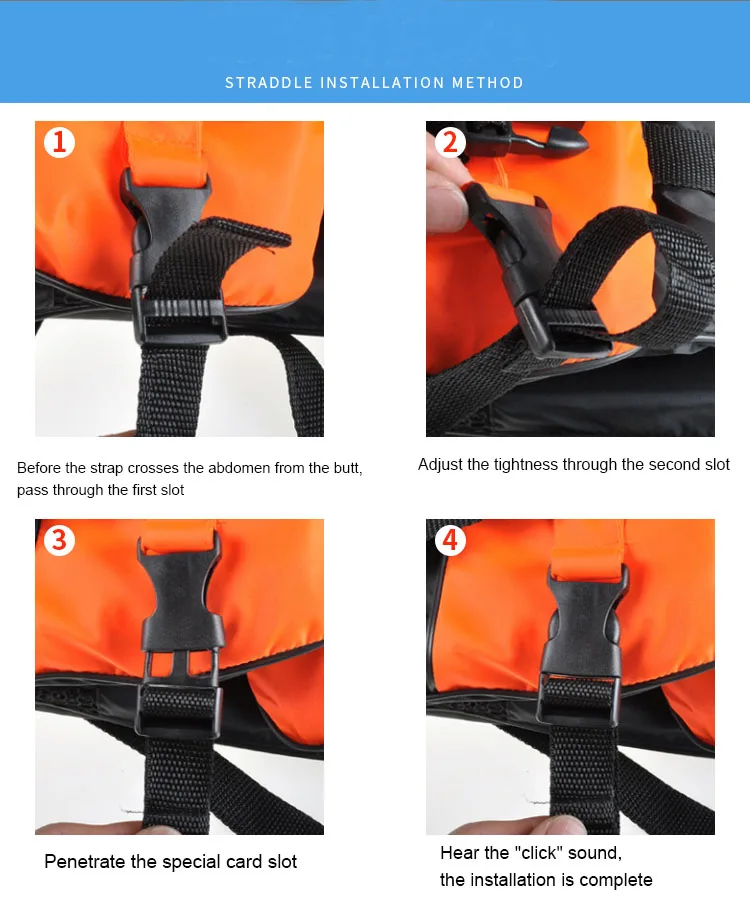 STRADDLE INSTALLATION METHOD

1

Before the strap crosses the abdomen from the butt, pass through the first slot

2

Adjust the tightness through the second slot

3

Penetrate the special card slot

4

Hear the "click" sound, the installation is complete