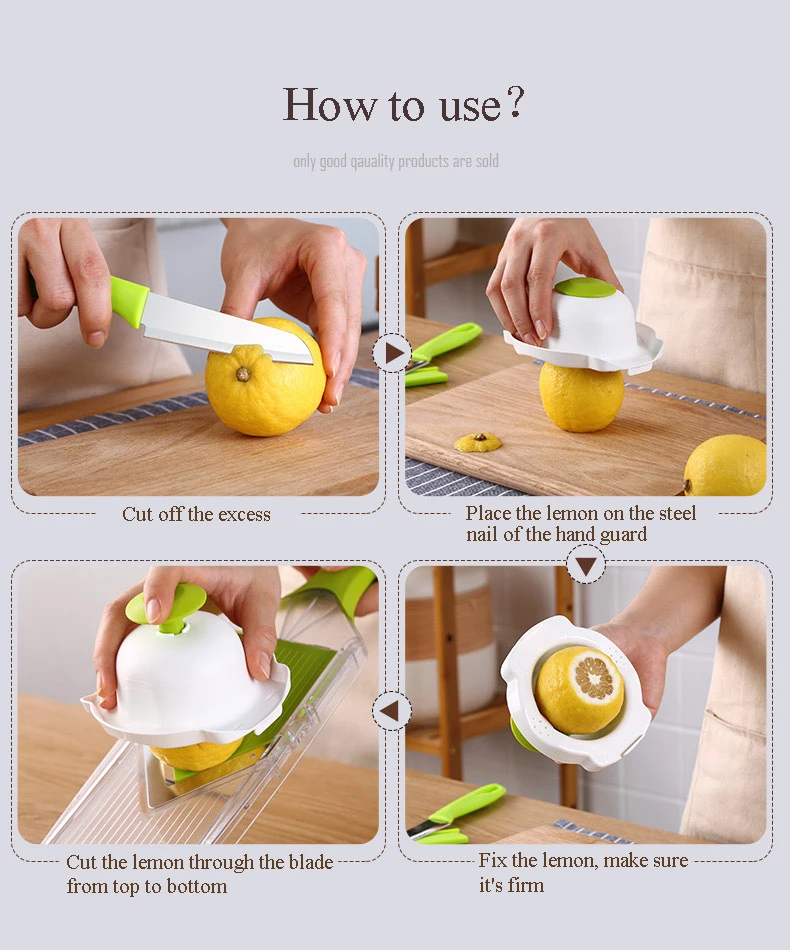 How to use?

only good qauality products are sold

Cut off the excess

Place the lemon on the steel nail of the hand guard

Cut the lemon through the blade from top to bottom

Fix the lemon, make sure it's firm