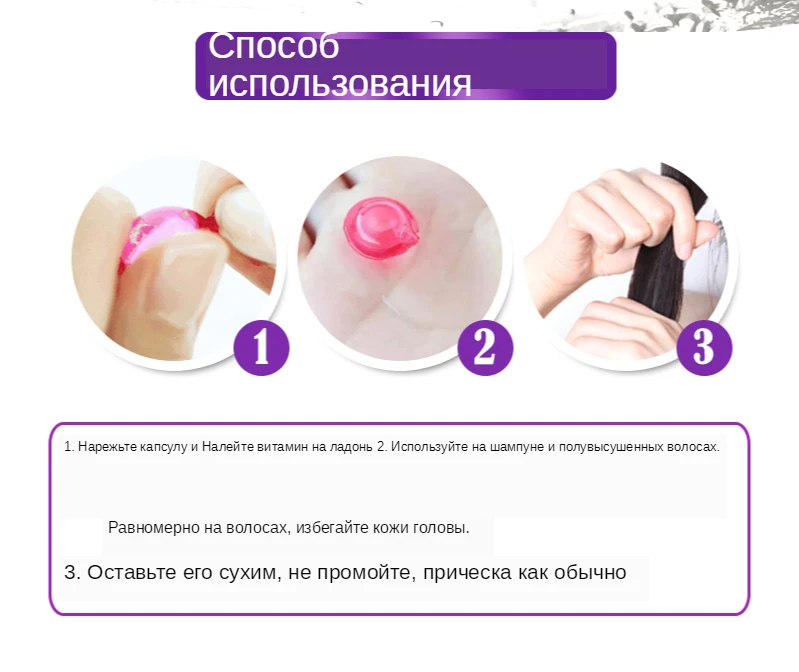 Способ использования

1

2

3

1. Нарежьте капсулу и Налейте витамин на ладонь 2. Используйте на шампуне и полувысушенных волосах.

Равномерно на волосах, избегайте кожи головы.

3. Оставьте его сухим, не промойте, прическа как обычно