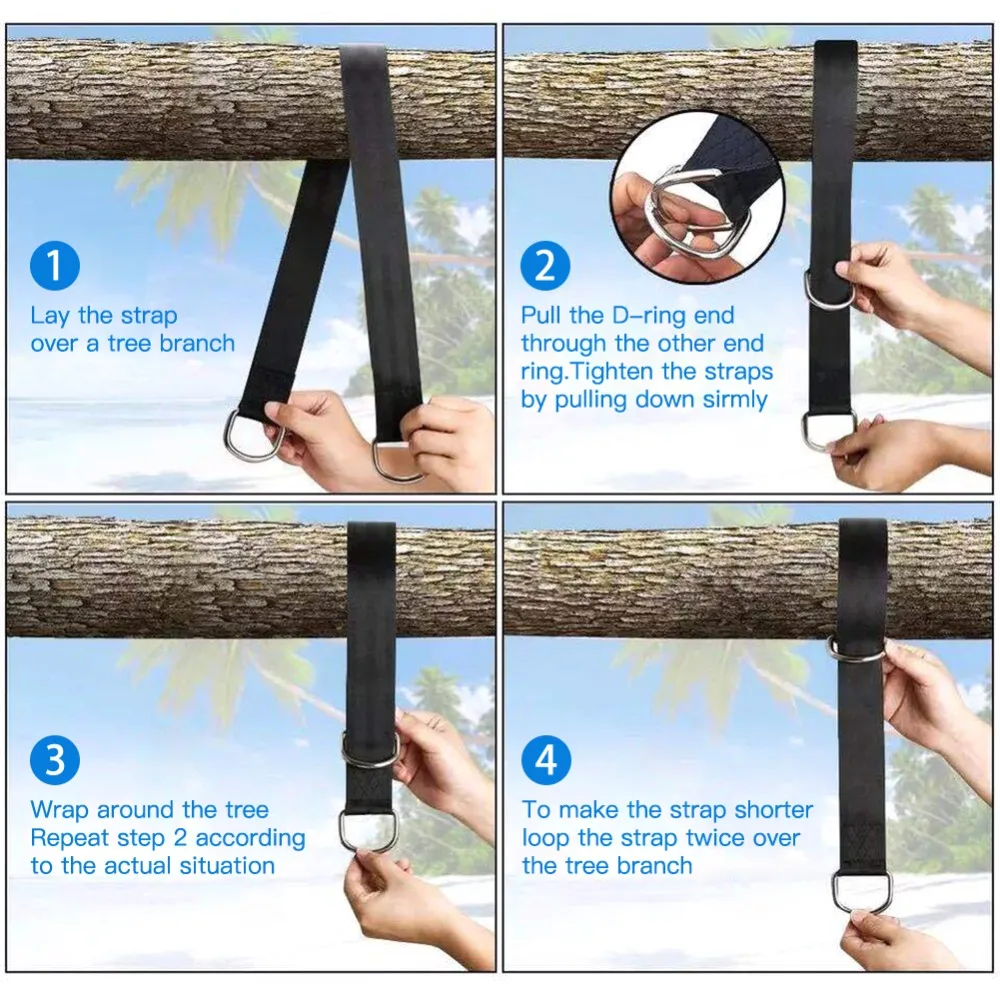 1
Lay the strap over a tree branch

2
Pull the D-ring end through the other end ring.Tighten the straps by pulling down sirmly

3
Wrap around the tree Repeat step 2 according to the actual situation

4
To make the strap shorter loop the strap twice over the tree branch