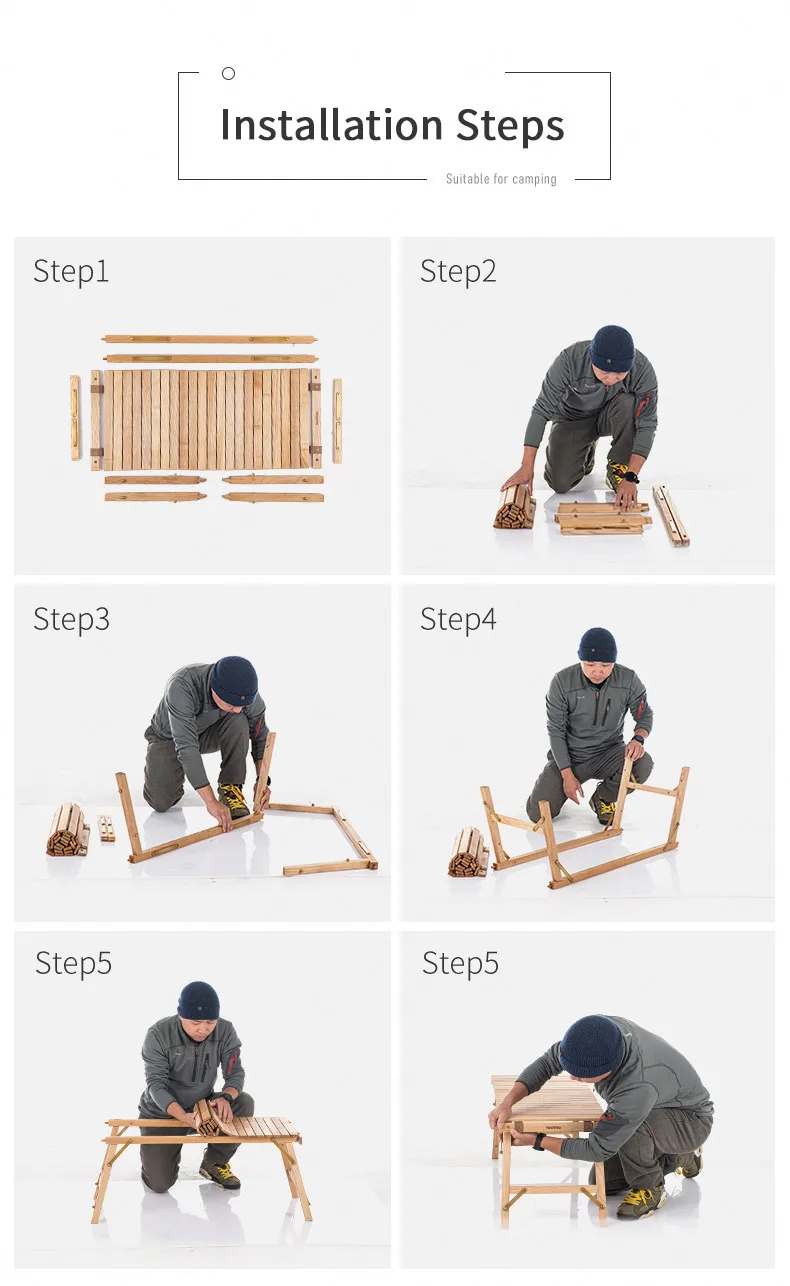 Installation Steps

Suitable for camping

Step1

Step2

Step3

Step4

Step5

Step5