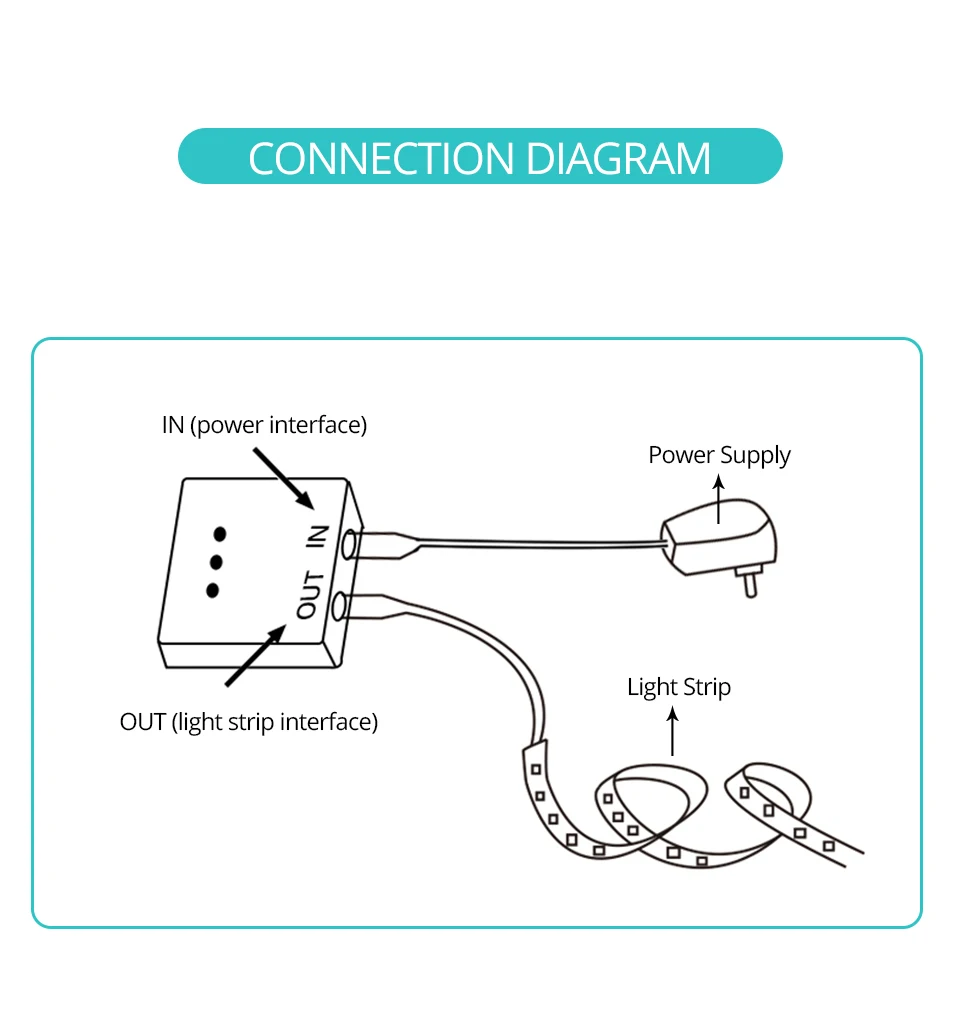 CONNECTION DIAGRAM

IN (power interface)

Power Supply

IN

OUT

OUT (light strip interface)

Light Strip