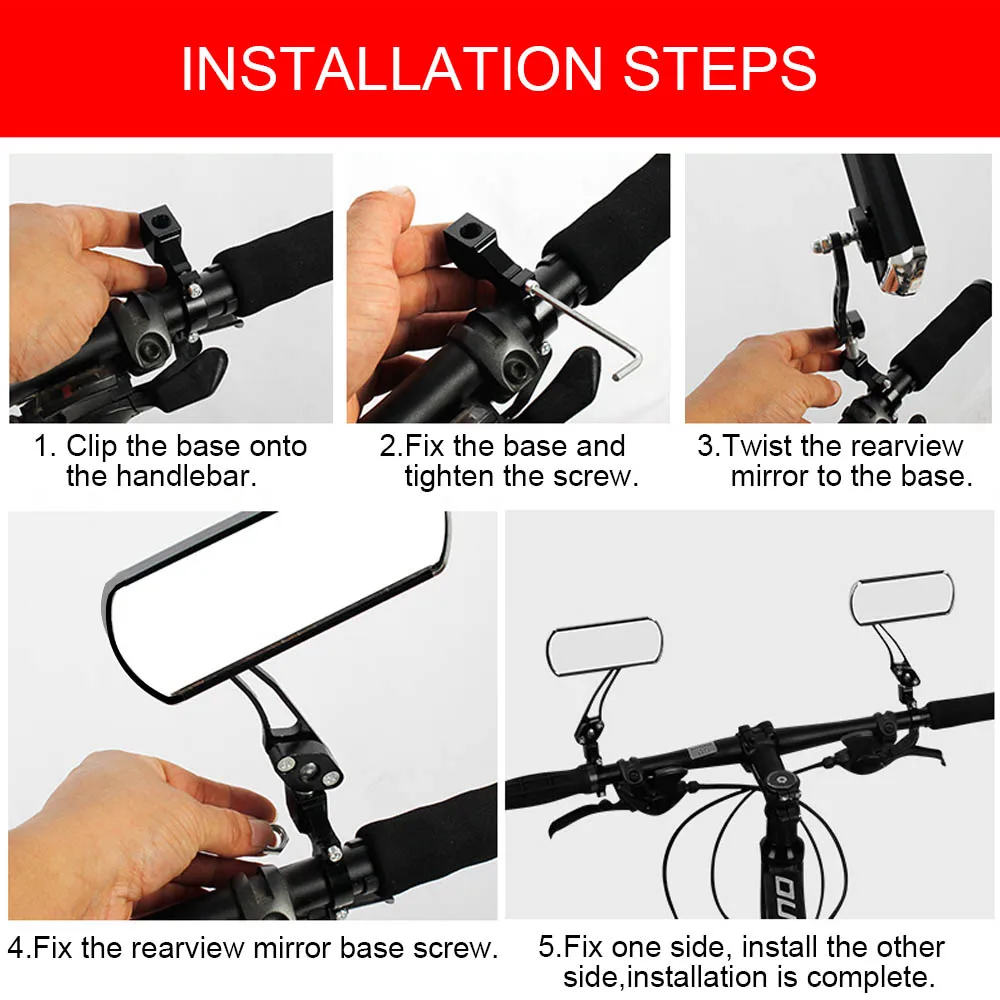 INSTALLATION STEPS

1. Clip the base onto the handlebar.

2.Fix the base and tighten the screw.

3.Twist the rearview mirror to the base.

4.Fix the rearview mirror base screw.

5.Fix one side, install the other side,installation is complete.