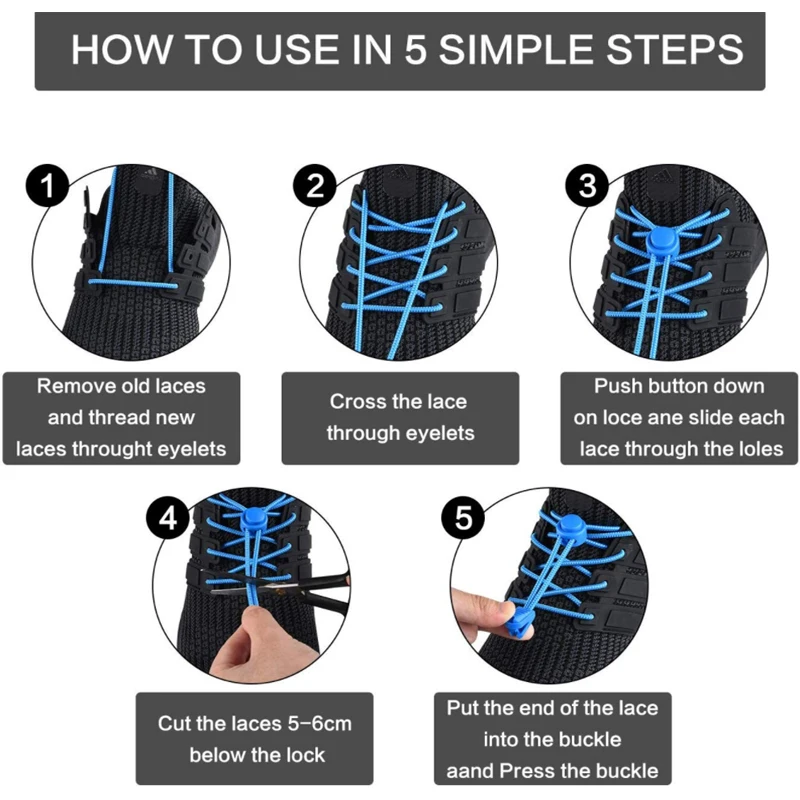 HOW TO USE IN 5 SIMPLE STEPS

1

Remove old laces and thread new laces throught eyelets

2

Cross the lace through eyelets

3

Push button down on loce ane slide each lace through the loles

4

Cut the laces 5-6cm below the lock

5

Put the end of the lace into the buckle aand Press the buckle