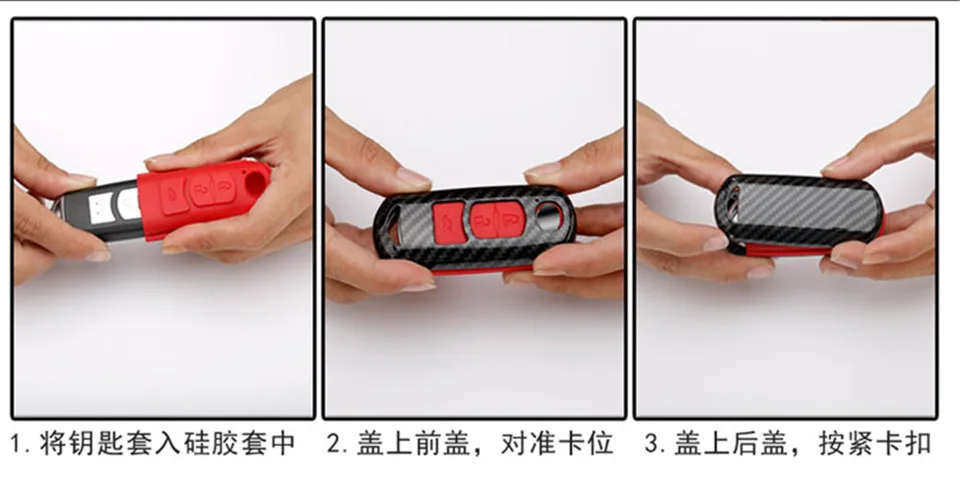 1. 将钥匙套入硅胶套中

2. 盖上前盖，对准卡位

3. 盖上后盖，按紧卡扣