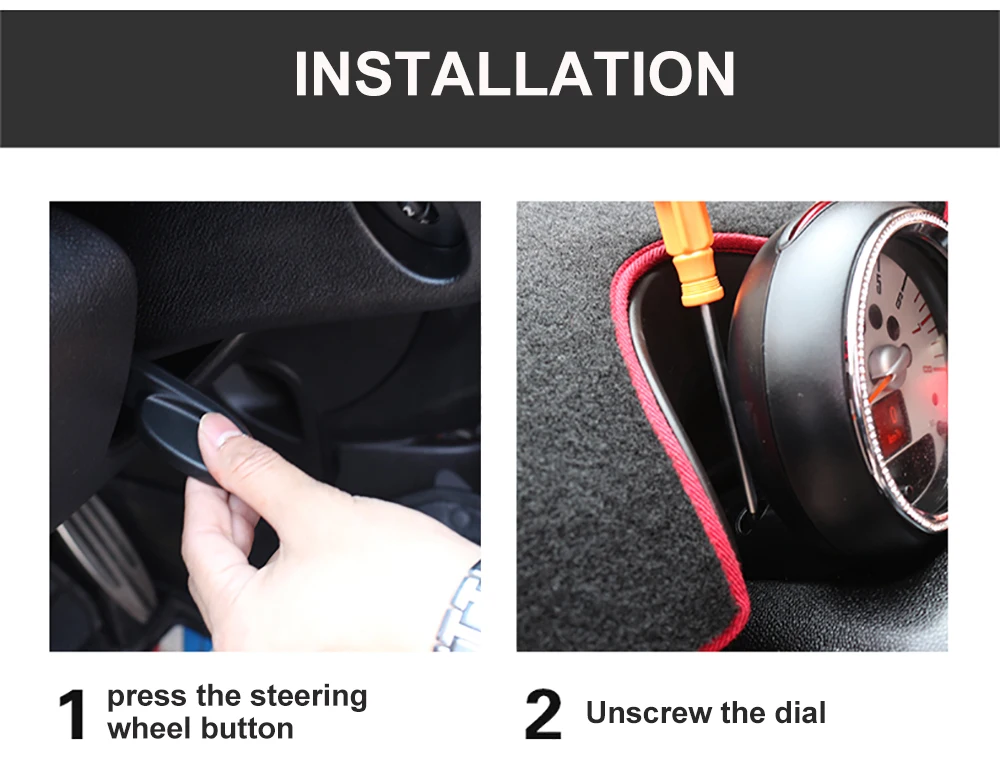 INSTALLATION

1 press the steering wheel button

2 Unscrew the dial