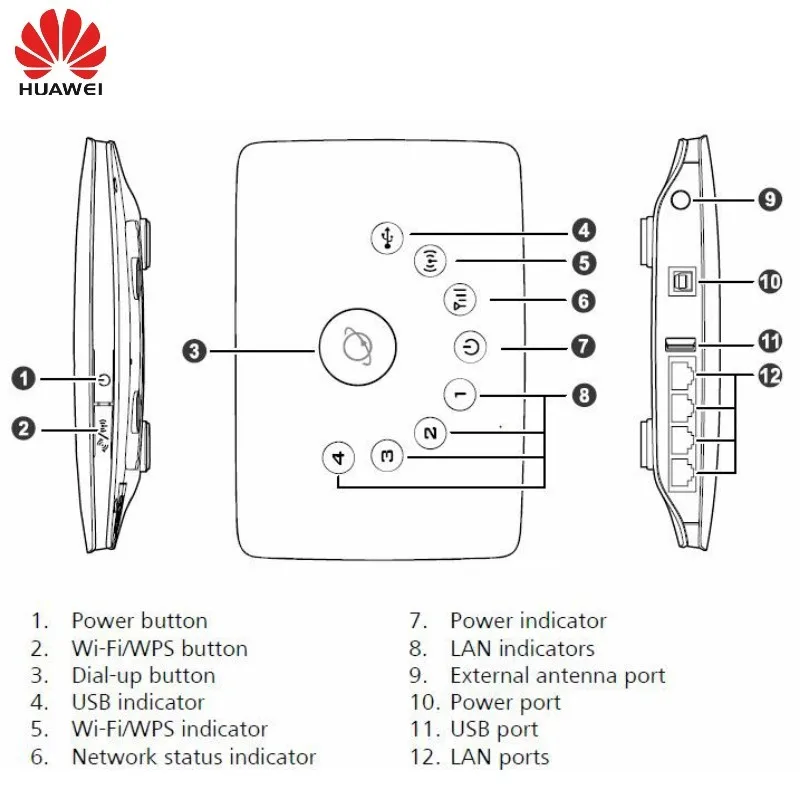 HUAWEI

1
2
3
4
5
6
7
8
9
10
11
12

1
2
3
4

1. Power button
2. Wi-Fi/WPS button
3. Dial-up button
4. USB indicator
5. Wi-Fi/WPS indicator
6. Network status indicator

7. Power indicator
8. LAN indicators
9. External antenna port
10. Power port
11. USB port
12. LAN ports