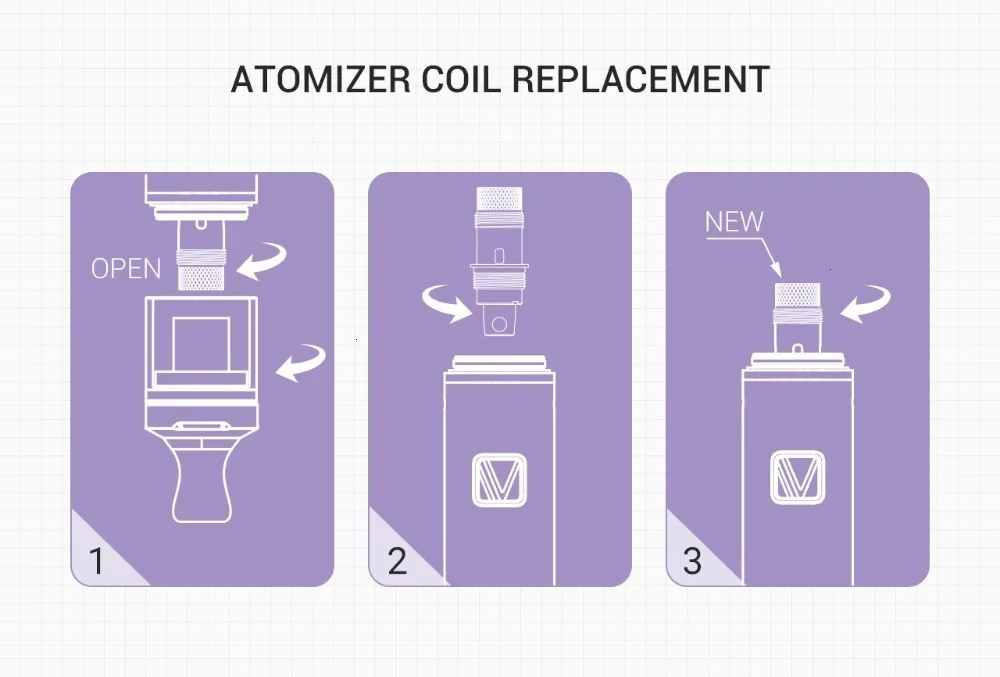 ATOMIZER COIL REPLACEMENT

OPEN

1

2

NEW

3