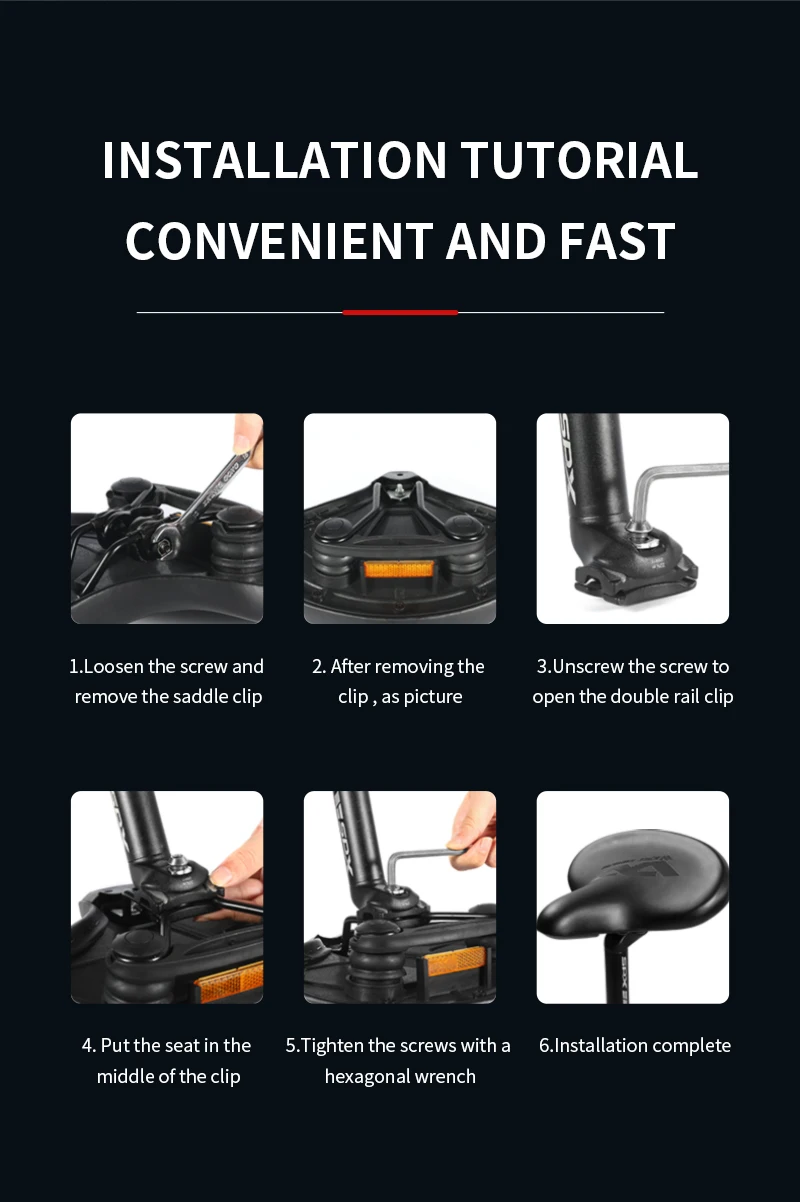 INSTALLATION TUTORIAL
CONVENIENT AND FAST

1.Loosen the screw and remove the saddle clip

2. After removing the clip , as picture

3.Unscrew the screw to open the double rail clip

4. Put the seat in the middle of the clip

5.Tighten the screws with a hexagonal wrench

6.Installation complete