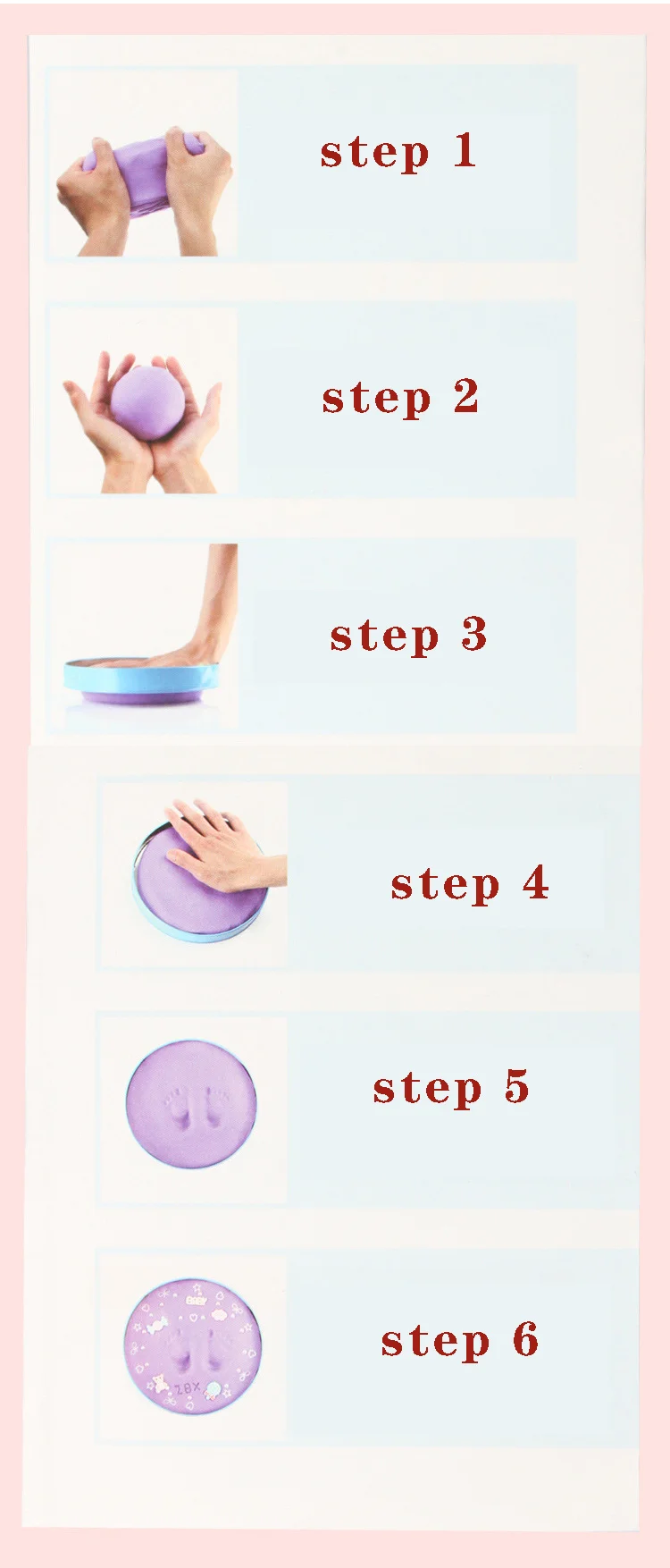 step 1

step 2

step 3

step 4

step 5

step 6