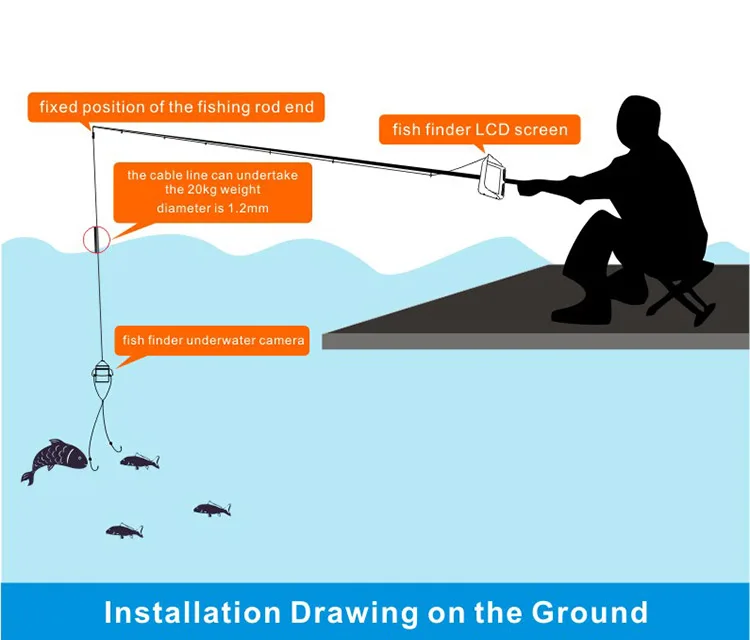 fixed position of the fishing rod end

fish finder LCD screen

the cable line can undertake the 20kg weight

diameter is 1.2mm

fish finder underwater camera

Installation Drawing on the Ground