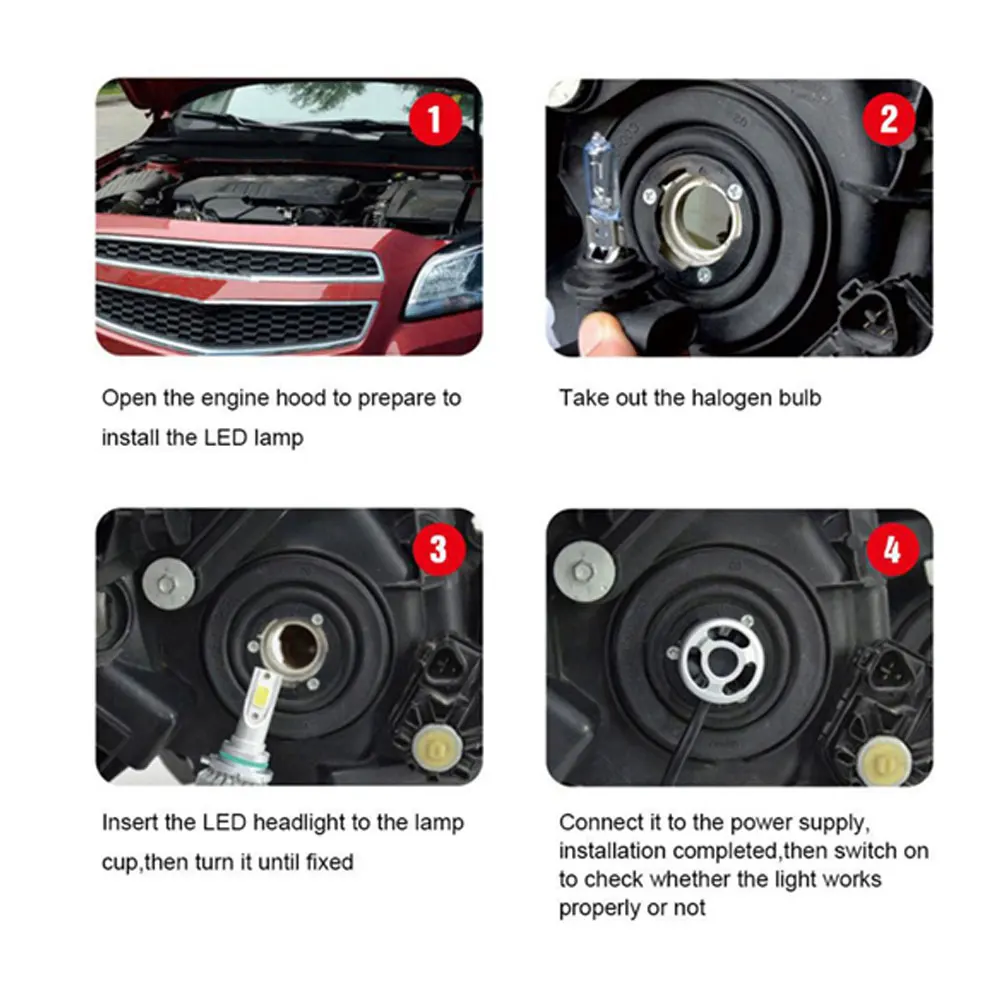 1

Open the engine hood to prepare to install the LED lamp

2

Take out the halogen bulb

3

Insert the LED headlight to the lamp cup,then turn it until fixed

4

Connect it to the power supply, installation completed,then switch on to check whether the light works properly or not