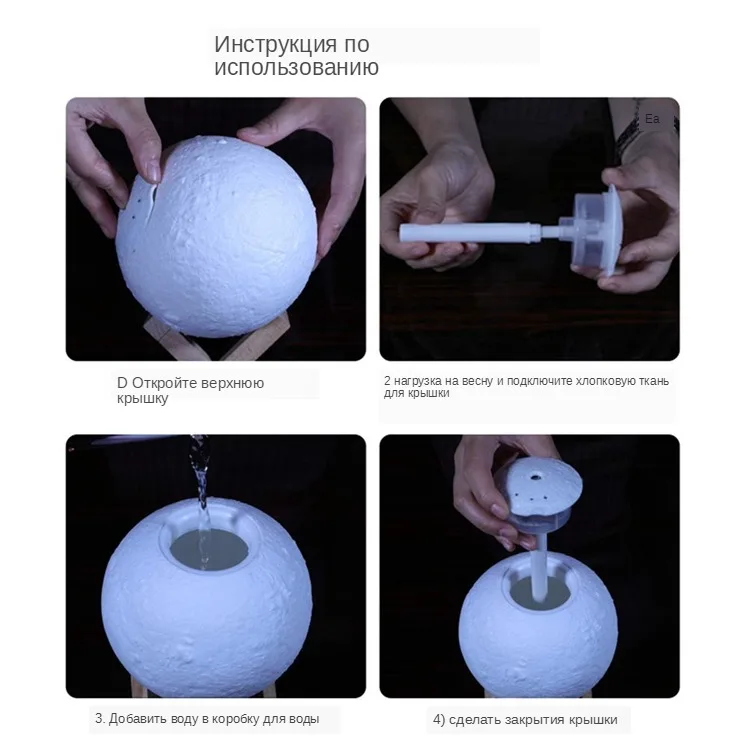 Инструкция по использованию

Ea

D Откройте верхнюю крышку

2 нагрузка на весну и подключите хлопковую ткань для крышки

3. Добавить воду в коробку для воды

4) сделать закрытия крышки