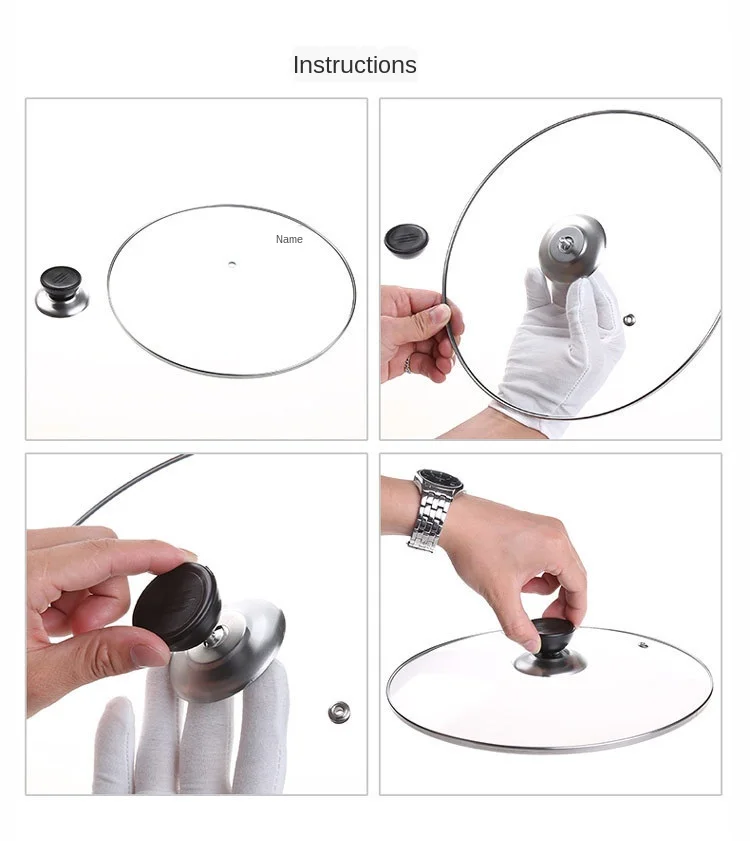 Instructions

Name