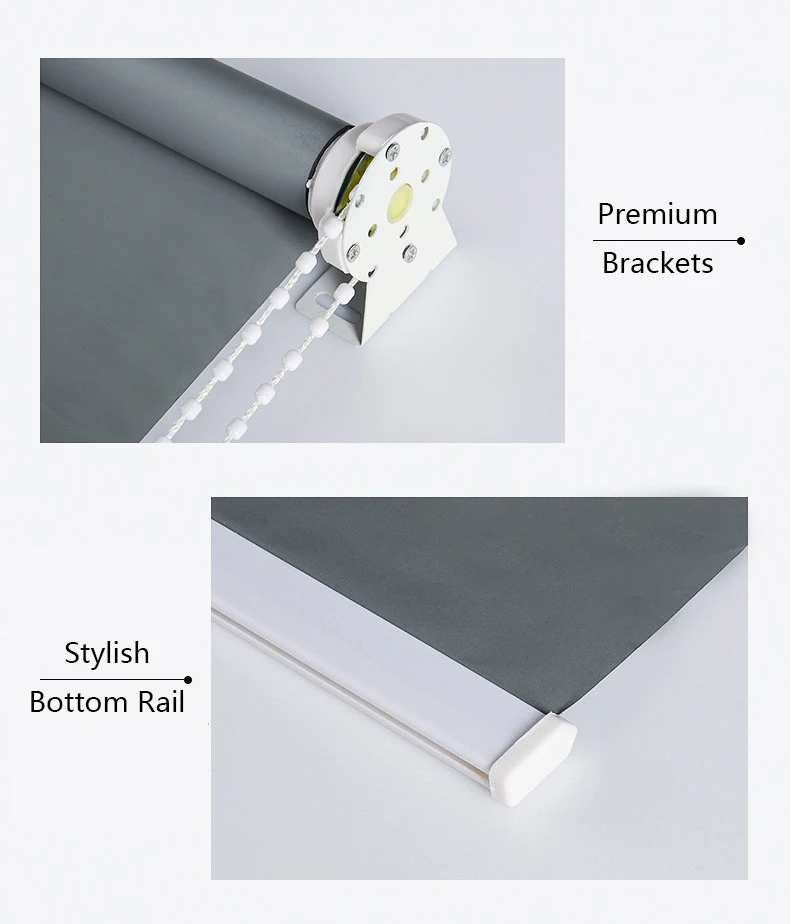 Premium
Brackets

Stylish
Bottom Rail