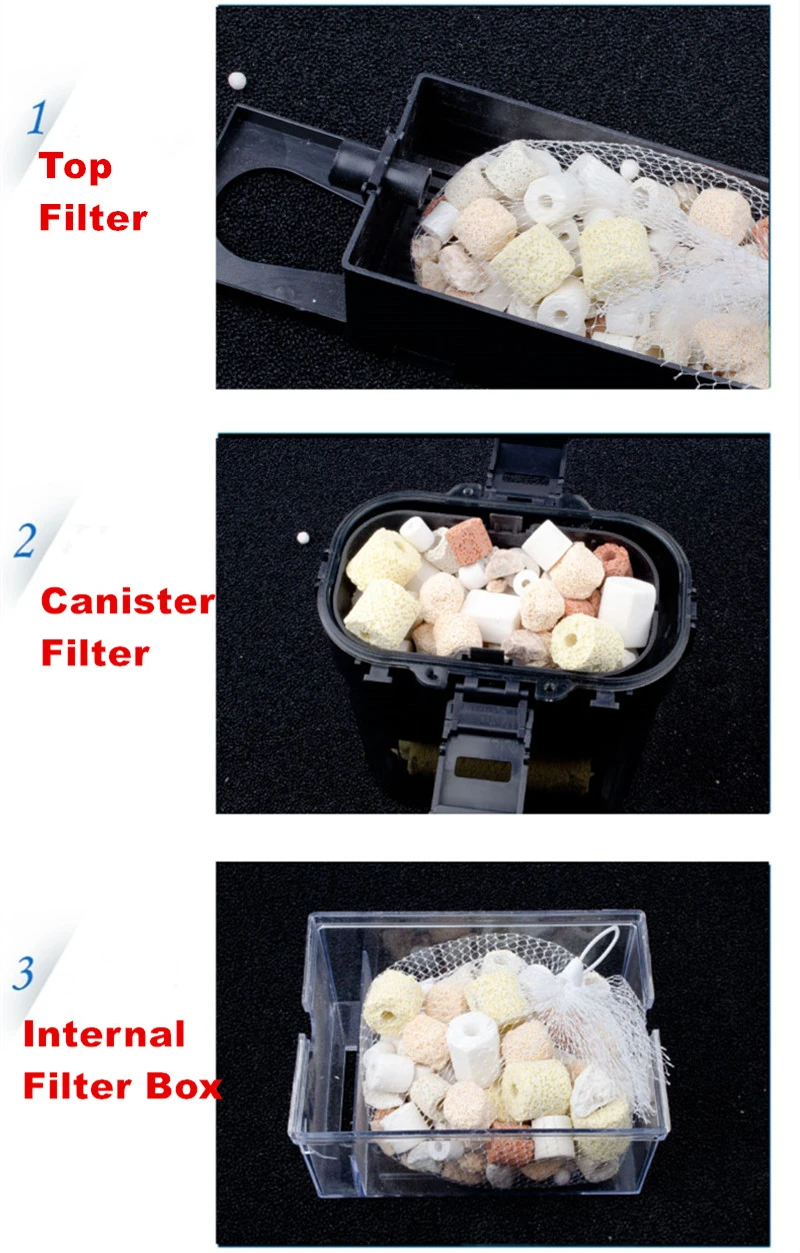 1
Top Filter

2
Canister Filter

3
Internal Filter Box