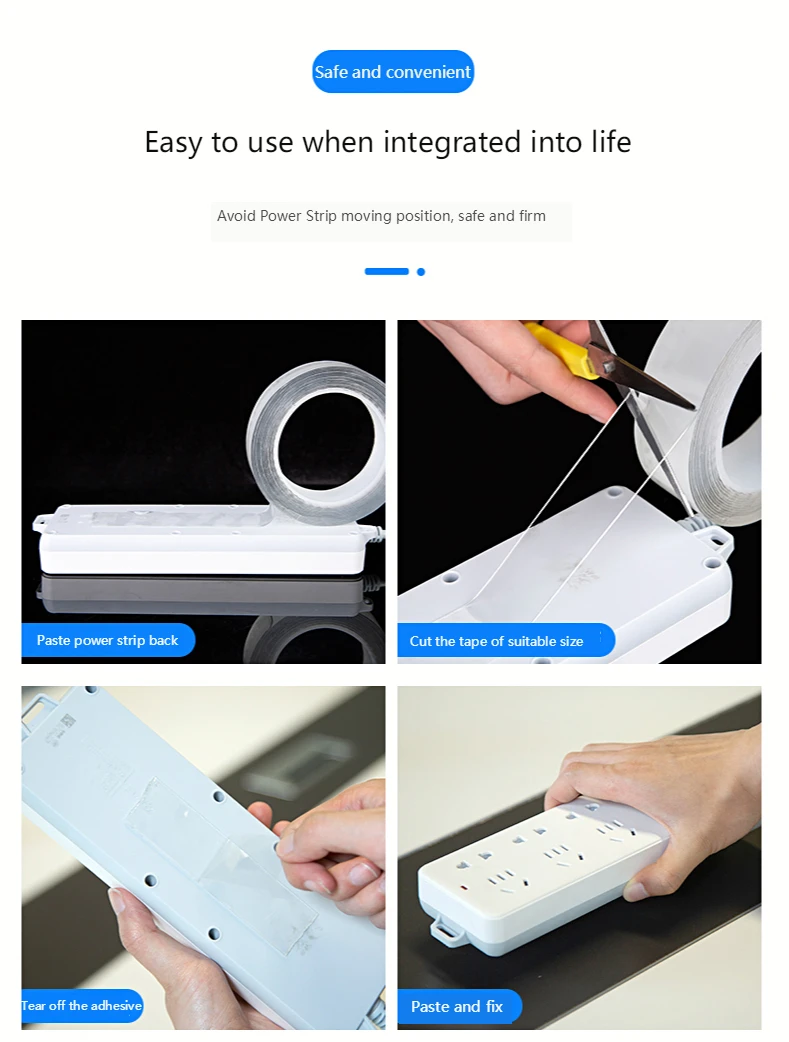 Safe and convenient

Easy to use when integrated into life

Avoid Power Strip moving position, safe and firm

Paste power strip back

Cut the tape of suitable size

Tear off the adhesive

Paste and fix