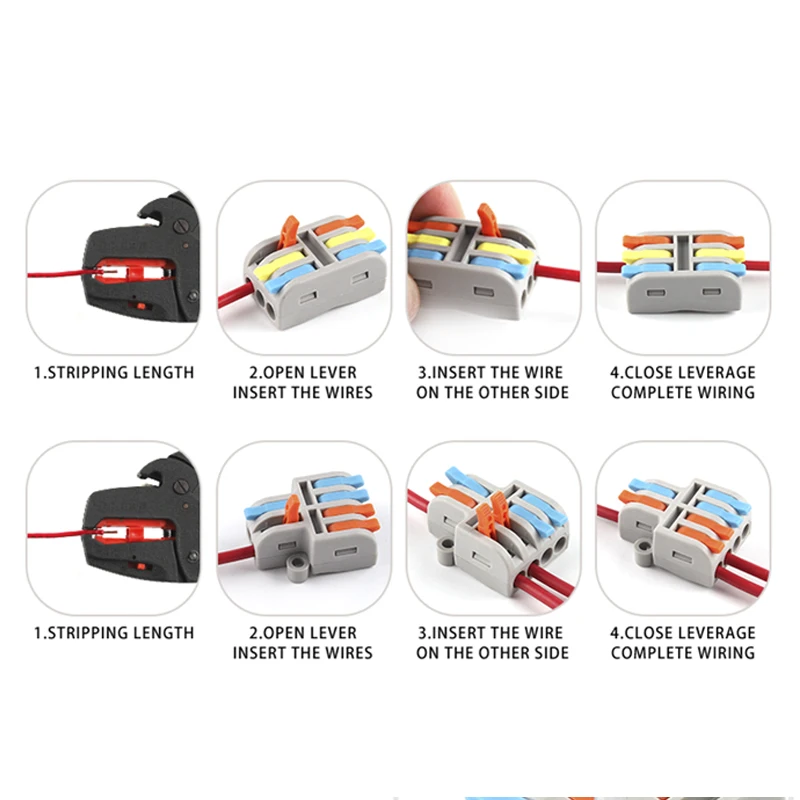 1.STRIPPING LENGTH

2.OPEN LEVER INSERT THE WIRES

3.INSERT THE WIRE ON THE OTHER SIDE

4.CLOSE LEVERAGE COMPLETE WIRING

1.STRIPPING LENGTH

2.OPEN LEVER INSERT THE WIRES

3.INSERT THE WIRE ON THE OTHER SIDE

4.CLOSE LEVERAGE COMPLETE WIRING