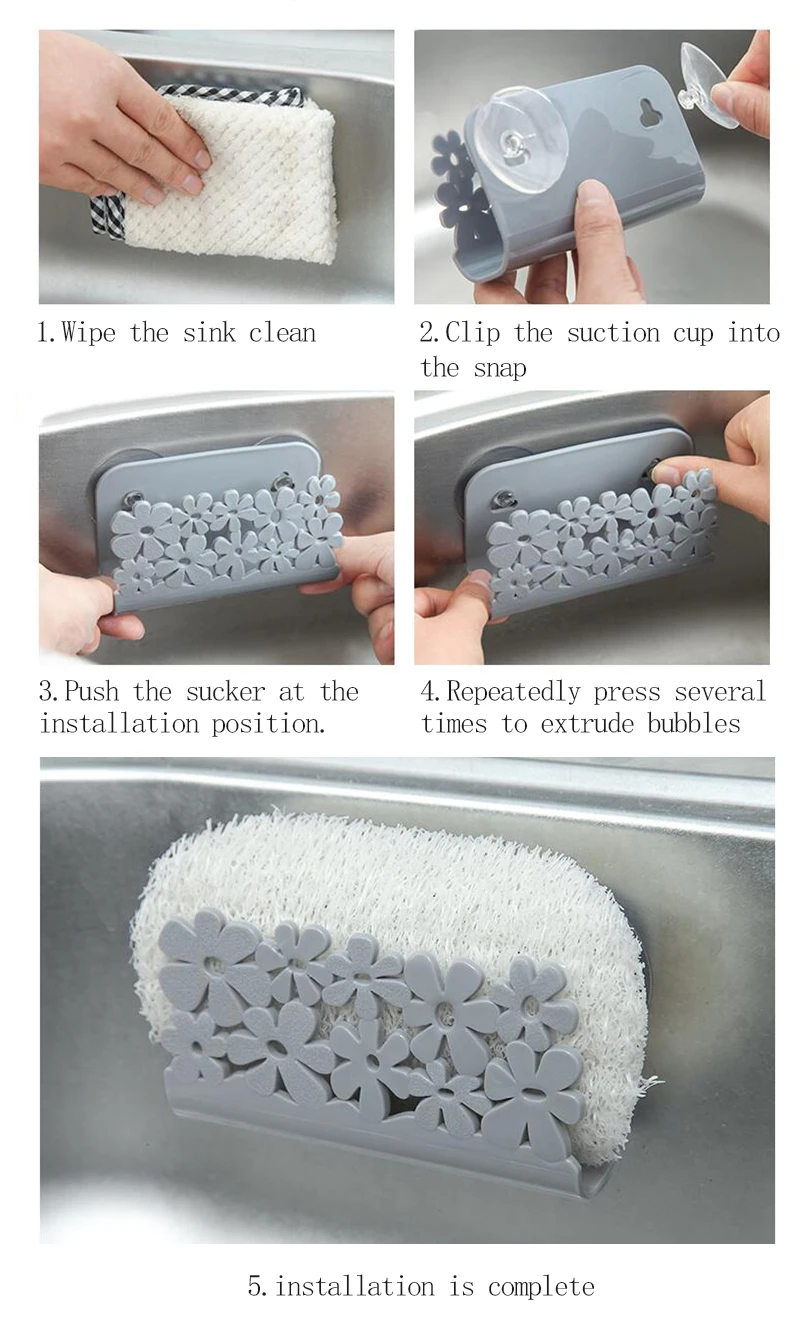 1.Wipe the sink clean

2.Clip the suction cup into the snap

3.Push the sucker at the installation position.

4.Repeatedly press several times to extrude bubbles

5.installation is complete