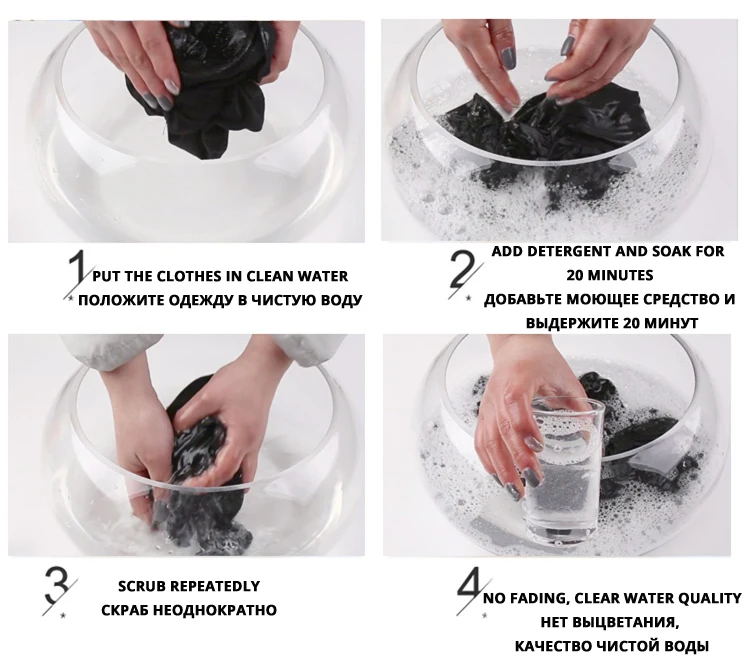 1 PUT THE CLOTHES IN CLEAN WATER
ПОЛОЖИТЕ ОДЕЖДУ В ЧИСТУЮ ВОДУ

2 ADD DETERGENT AND SOAK FOR 20 MINUTES
ДОБАВЬТЕ МОЮЩЕЕ СРЕДСТВО И ВЫДЕРЖИТЕ 20 МИНУТ

3 SCRUB REPEATEDLY
СКРАБ НЕОДНОКРАТНО

4 NO FADING, CLEAR WATER QUALITY
НЕТ ВЫЦВЕТАНИЯ, КАЧЕСТВО ЧИСТОЙ ВОДЫ