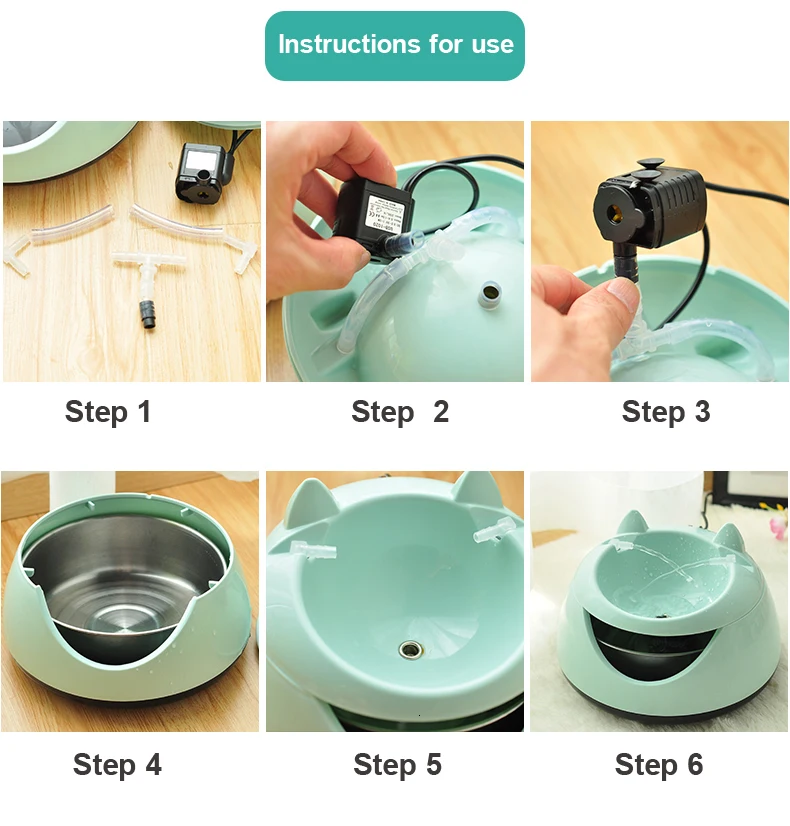 Instructions for use

Step 1

Step 2

Step 3

Step 4

Step 5

Step 6