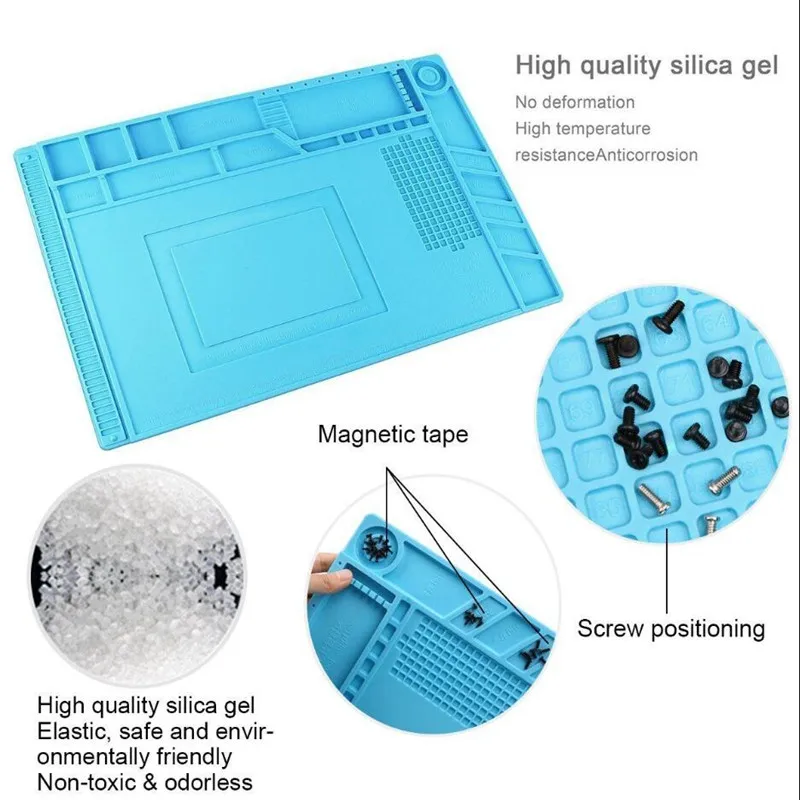 High quality silica gel
No deformation
High temperature
resistanceAnticorrosion

Magnetic tape

Screw positioning

High quality silica gel
Elastic, safe and environmentally friendly
Non-toxic & odorless