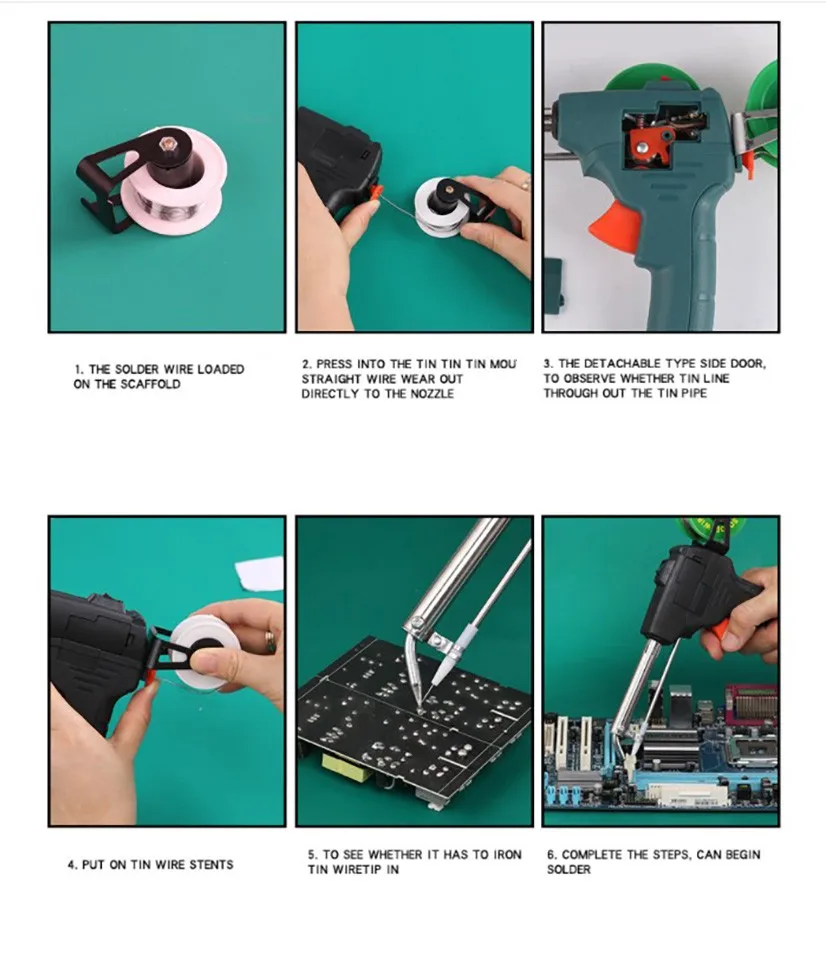 1. THE SOLDER WIRE LOADED ON THE SCAFFOLD

2. PRESS INTO THE TIN TIN TIN MOU STRAIGHT WIRE WEAR OUT DIRECTLY TO THE NOZZLE

3. THE DETACHABLE TYPE SIDE DOOR, TO OBSERVE WHETHER TIN LINE THROUGH OUT THE TIN PIPE

4. PUT ON TIN WIRE STENTS

5. TO SEE WHETHER IT HAS TO IRON TIN WIRETIP IN

6. COMPLETE THE STEPS, CAN BEGIN SOLDER