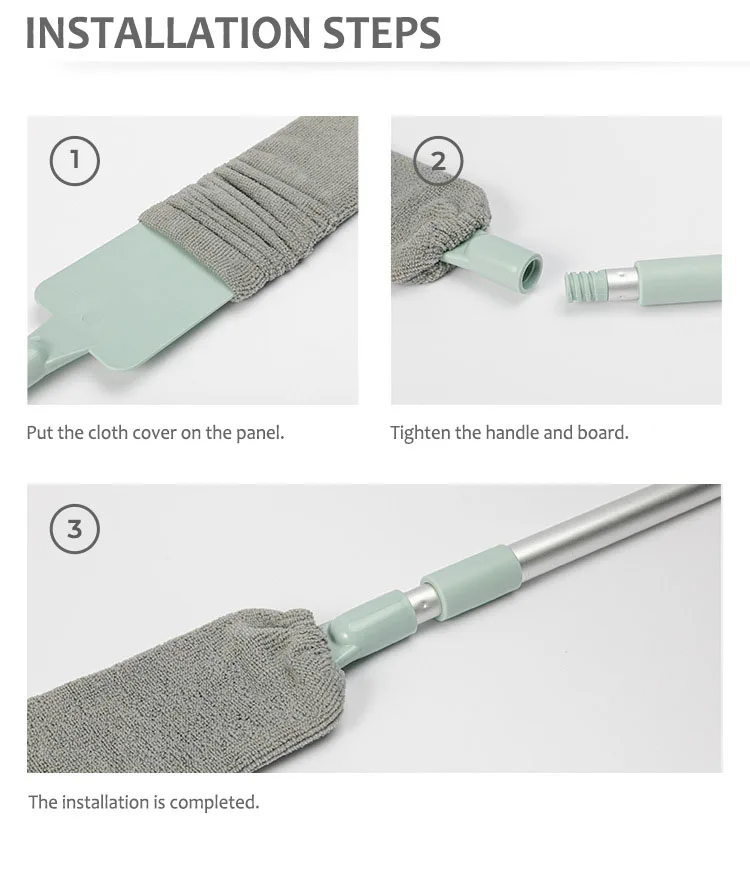 INSTALLATION STEPS

1

Put the cloth cover on the panel.

2

Tighten the handle and board.

3

The installation is completed.