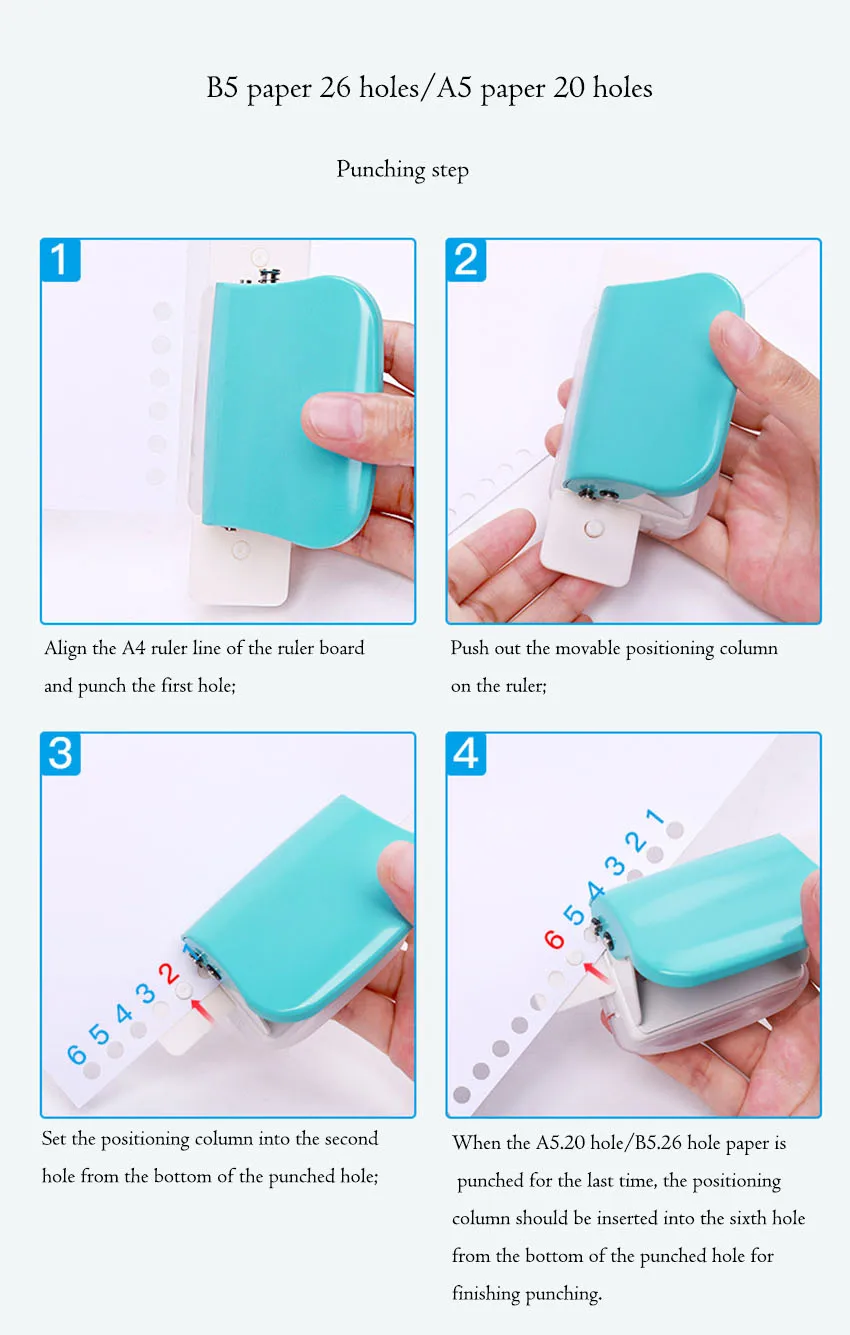 B5 paper 26 holes/A5 paper 20 holes

Punching step

1

Align the A4 ruler line of the ruler board and punch the first hole;

2

Push out the movable positioning column on the ruler;

3

6 5 4 3 2 1

Set the positioning column into the second hole from the bottom of the punched hole;

4

6 5 4 3 2 1

When the A5.20 hole/B5.26 hole paper is punched for the last time, the positioning column should be inserted into the sixth hole from the bottom of the punched hole for finishing punching.