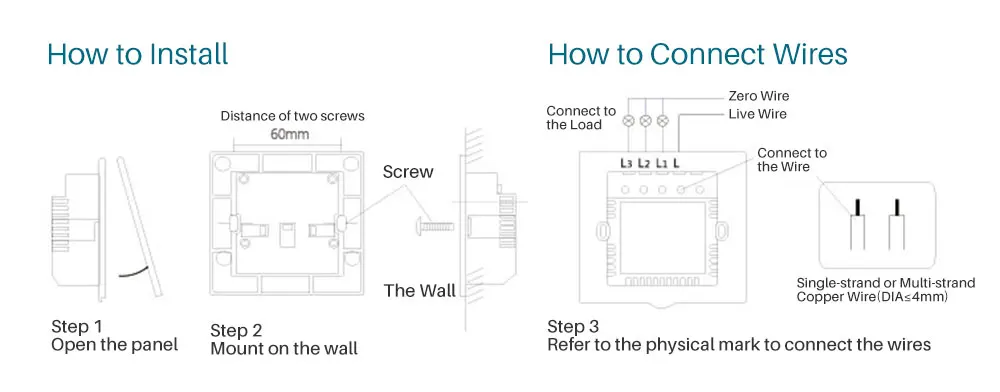 How to Install

Distance of two screws
60mm

Screw

The Wall

Step 1
Open the panel

Step 2
Mount on the wall

How to Connect Wires

Connect to the Load

Zero Wire
Live Wire

L3 L2 L1 L

Connect to the Wire

Single-strand or Multi-strand Copper Wire(DIA≤4mm)

Step 3
Refer to the physical mark to connect the wires