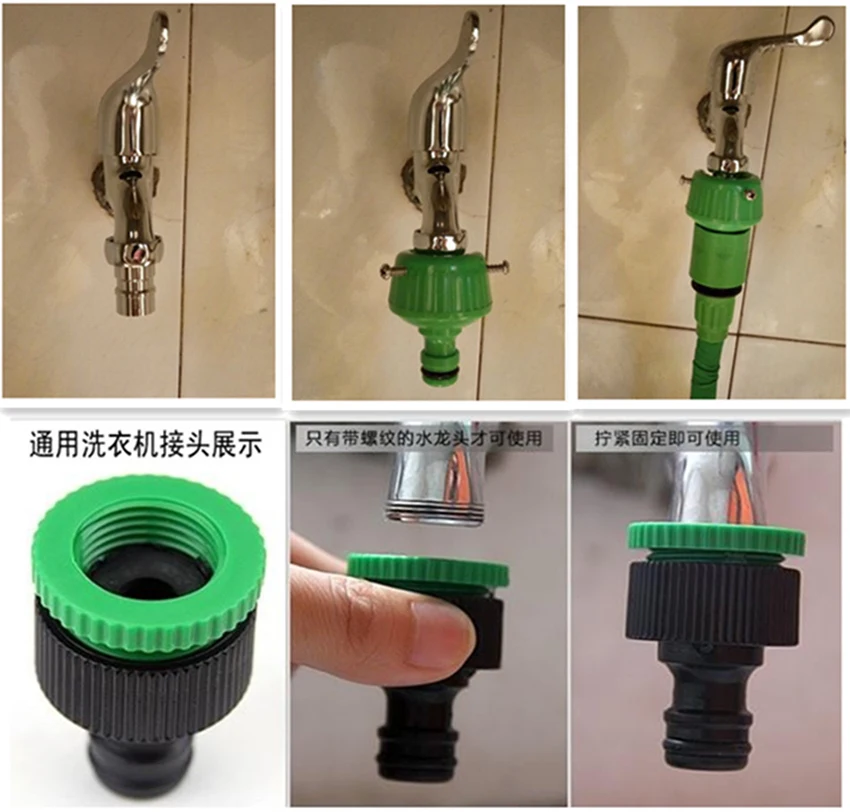 通用洗衣机接头展示

只有带螺纹的水龙头才可使用

拧紧固定即可使用