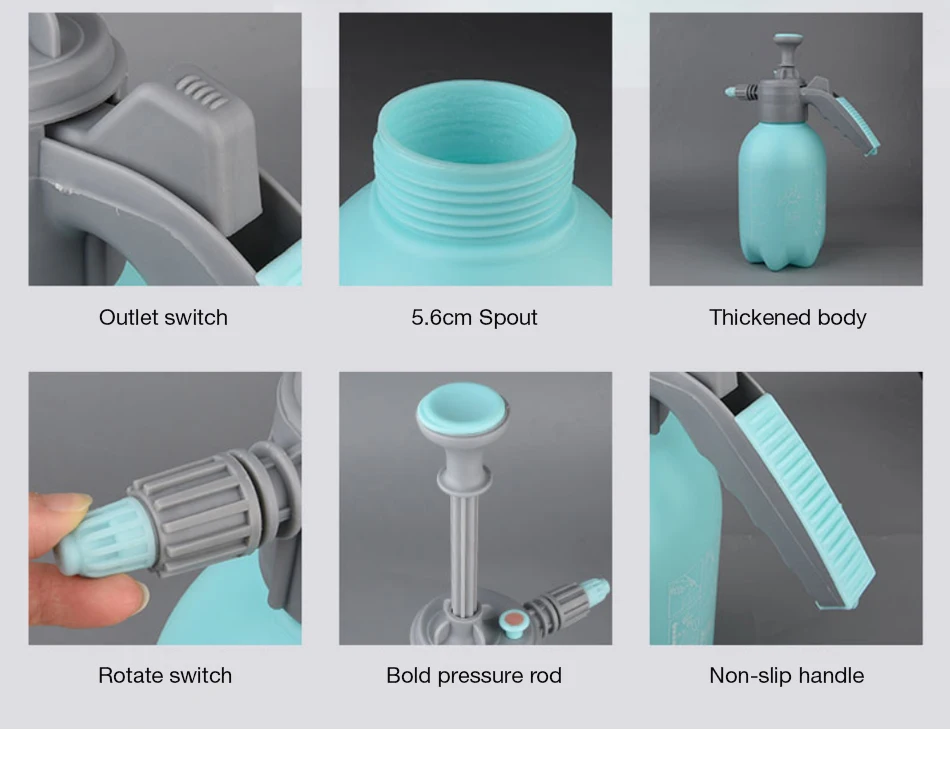 Outlet switch

5.6cm Spout

Thickened body

Rotate switch

Bold pressure rod

Non-slip handle