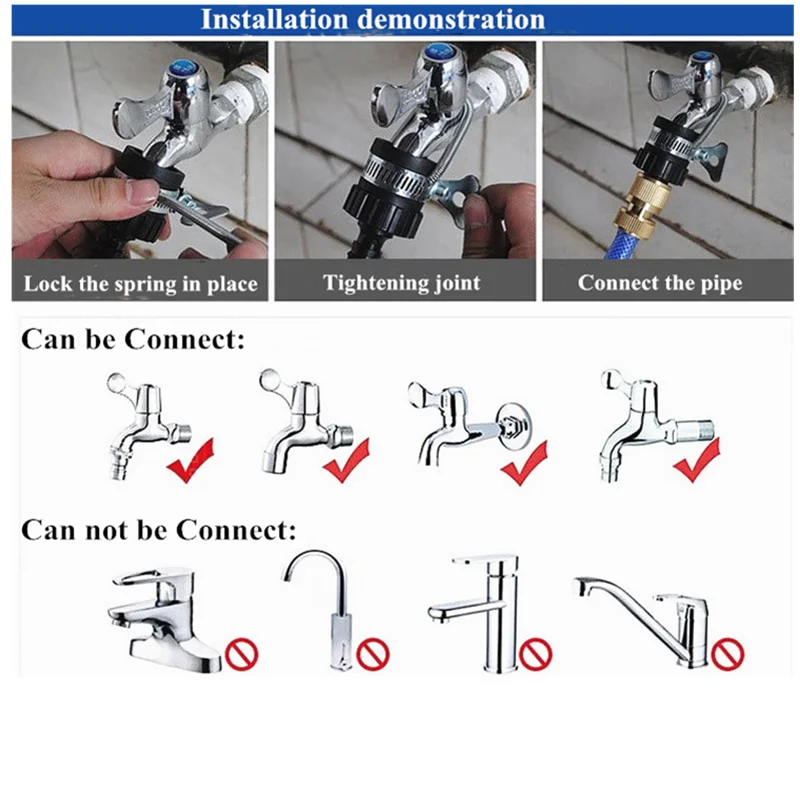 Installation demonstration

Lock the spring in place

Tightening joint

Connect the pipe

Can be Connect:

Can not be Connect: