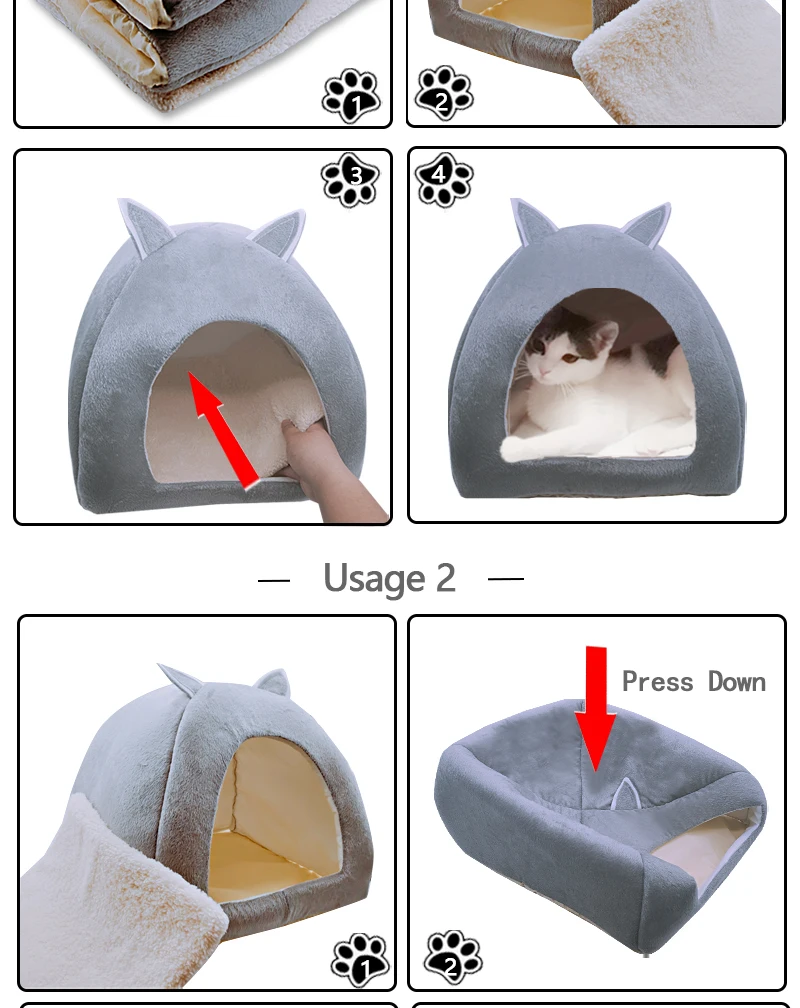 1

2

3

4

— Usage 2 —

Press Down

1

2