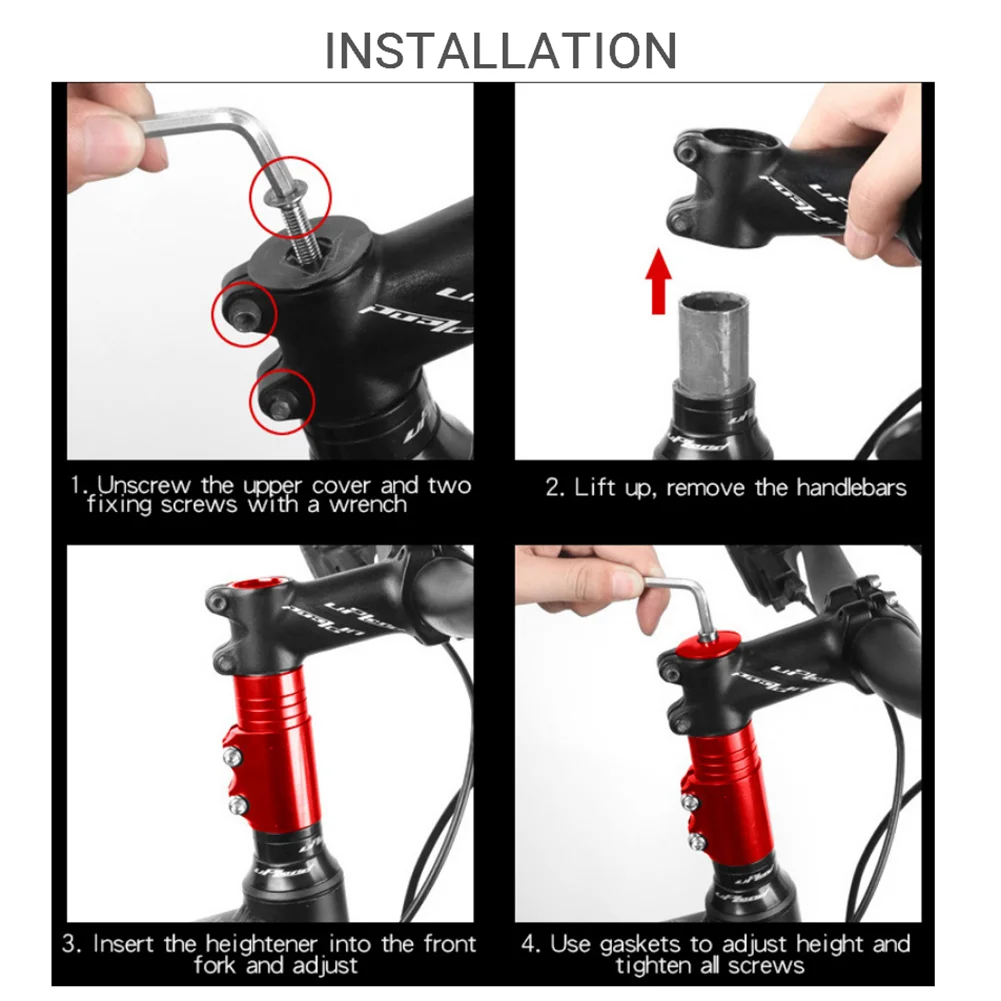 INSTALLATION

1. Unscrew the upper cover and two fixing screws with a wrench

2. Lift up, remove the handlebars

3. Insert the heightener into the front fork and adjust

4. Use gaskets to adjust height and tighten all screws