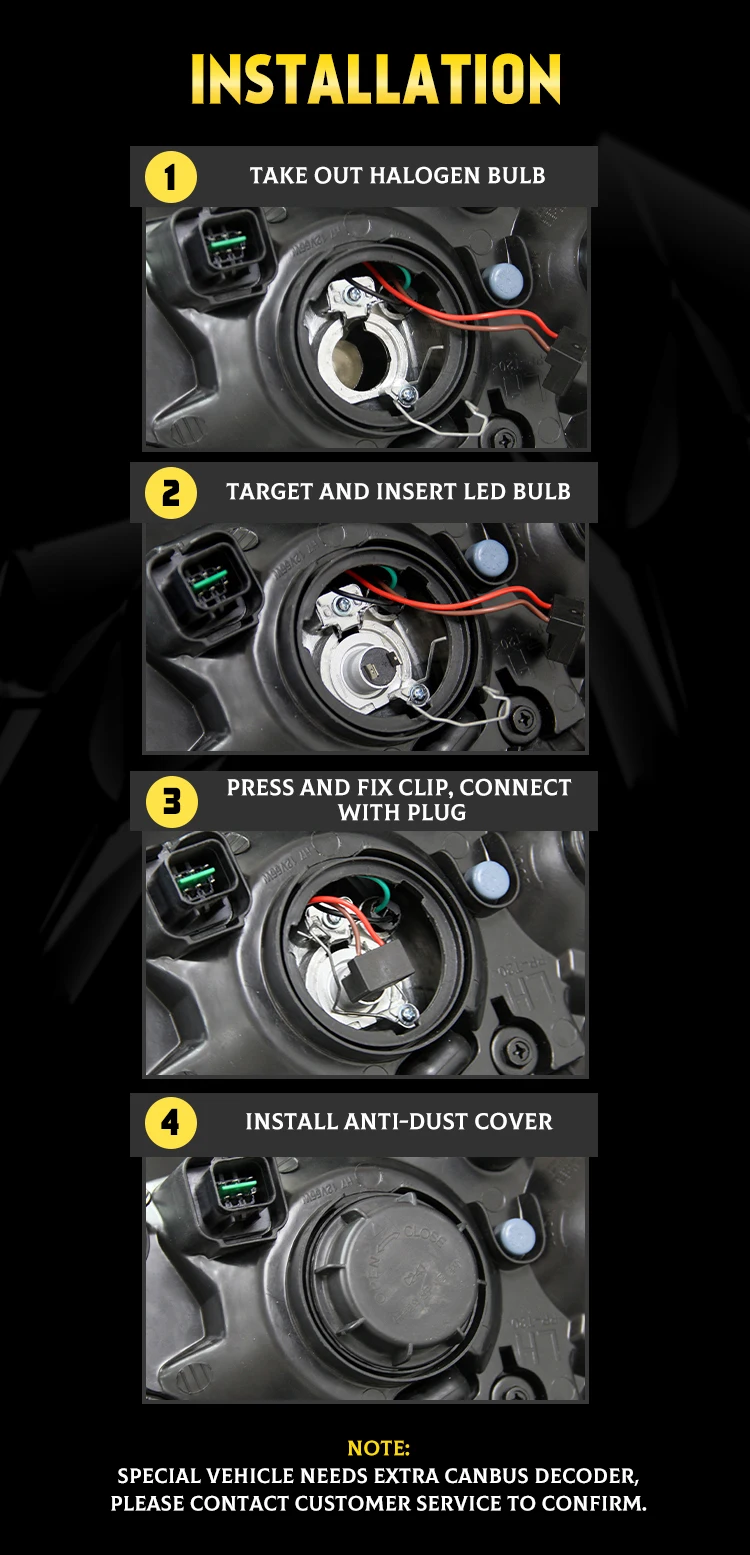 INSTALLATION

1 TAKE OUT HALOGEN BULB

2 TARGET AND INSERT LED BULB

3 PRESS AND FIX CLIP, CONNECT WITH PLUG

4 INSTALL ANTI-DUST COVER

OPEN CLOSE

NOTE:
SPECIAL VEHICLE NEEDS EXTRA CANBUS DECODER, PLEASE CONTACT CUSTOMER SERVICE TO CONFIRM.