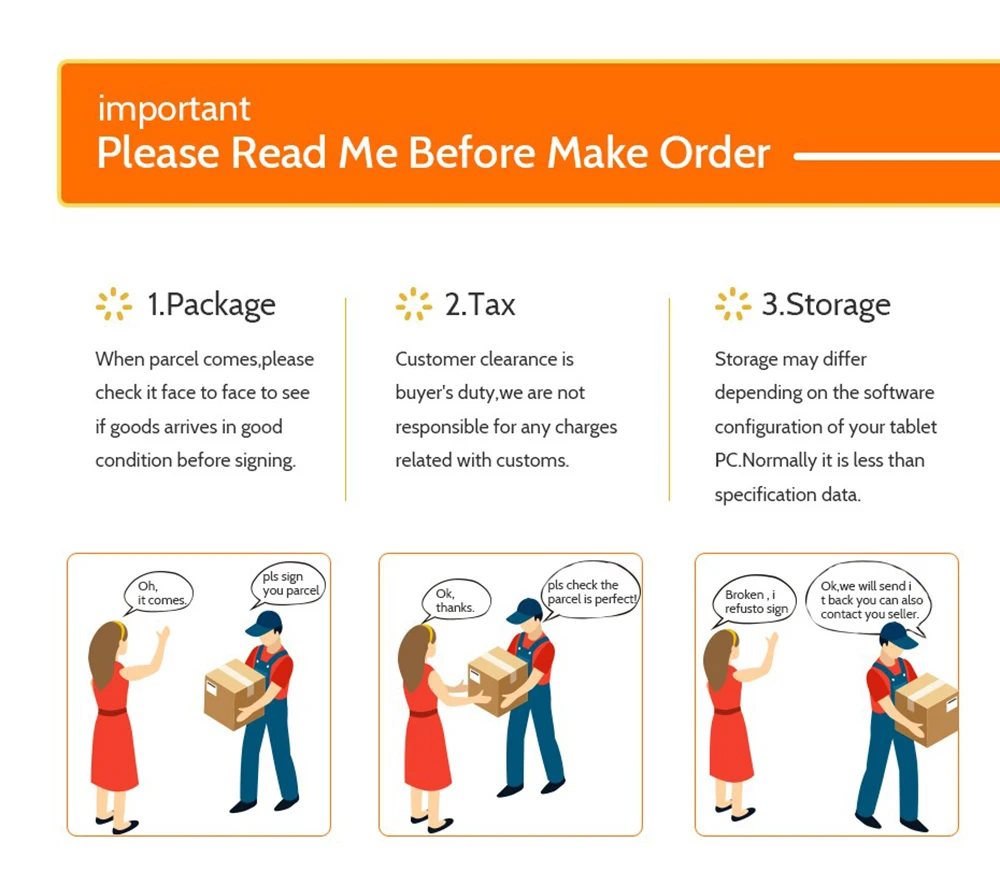 important
Please Read Me Before Make Order

1.Package

When parcel comes,please check it face to face to see if goods arrives in good condition before signing.

2.Tax

Customer clearance is buyer's duty,we are not responsible for any charges related with customs.

3.Storage

Storage may differ depending on the software configuration of your tablet PC.Normally it is less than specification data.

Oh, it comes.

pls sign you parcel

Ok, thanks.

pls check the parcel is perfect!

Broken , i refusto sign

Ok,we will send i t back you can also contact you seller.