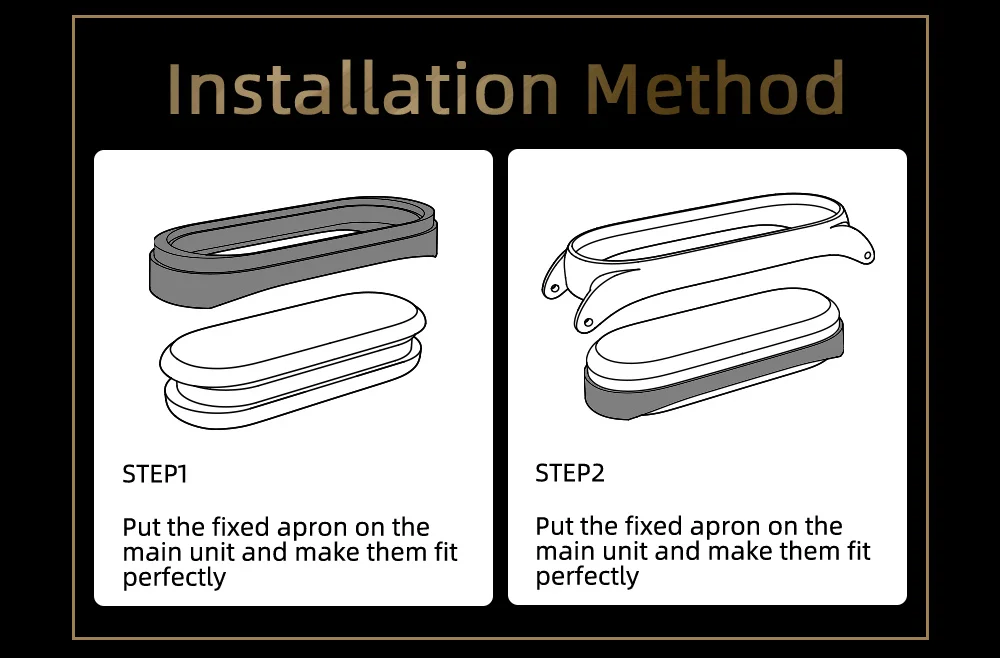 Installation Method

STEP1

Put the fixed apron on the main unit and make them fit perfectly

STEP2

Put the fixed apron on the main unit and make them fit perfectly