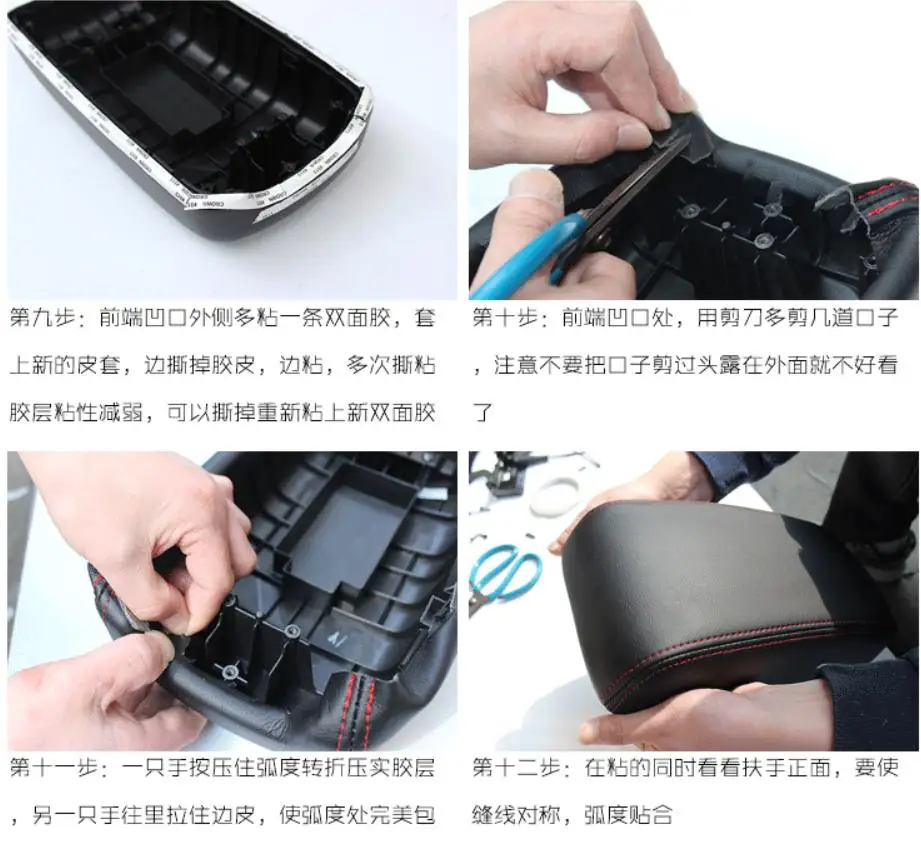 第九步：前端凹口外侧多粘一条双面胶，套上新的皮套，边撕掉胶皮，边粘，多次撕粘胶层粘性减弱，可以撕掉重新粘上新双面胶

第十步：前端凹口处，用剪刀多剪几道口子，注意不要把口子剪过头露在外面就不好看了

第十一步：一只手按压住弧度转折压实胶层，另一只手往里拉住边皮，使弧度处完美包

第十二步：在粘的同时看看扶手正面，要使缝线对称，弧度贴合