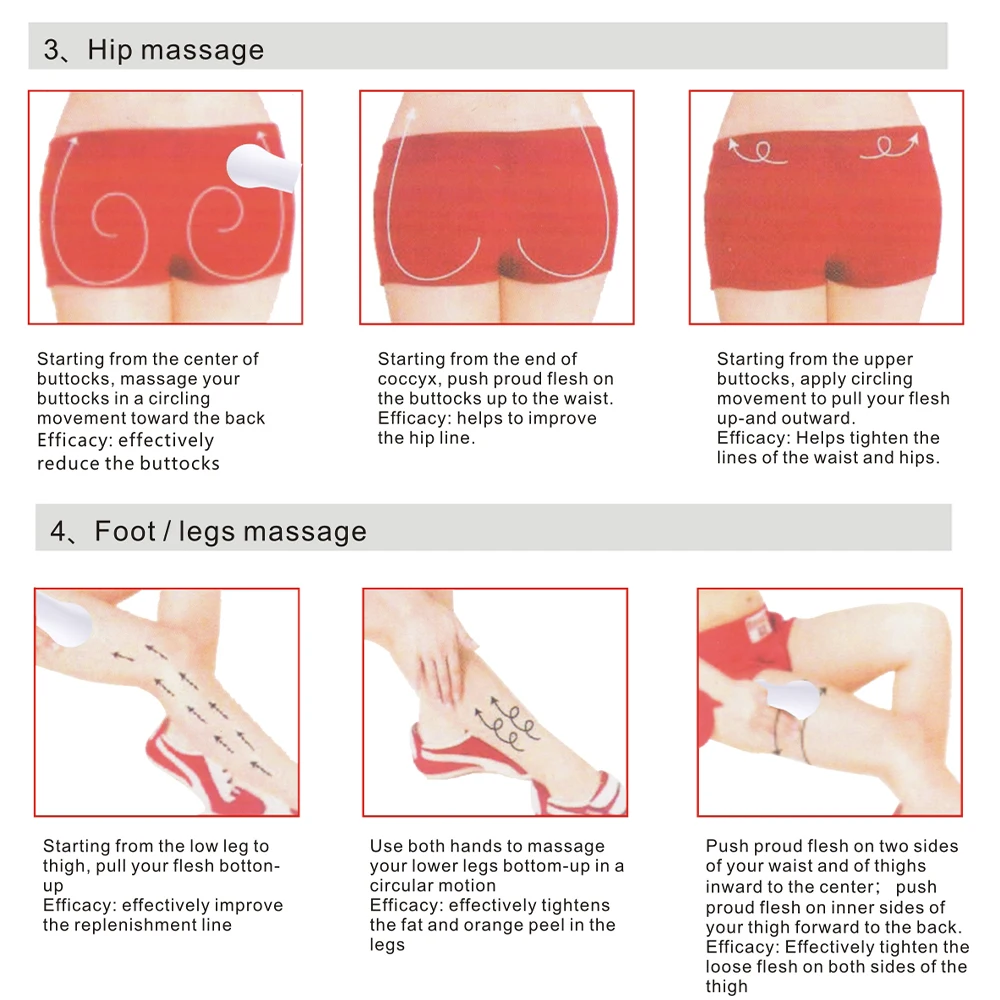 3、Hip massage

Starting from the center of buttocks, massage your buttocks in a circling movement toward the back
Efficacy: effectively reduce the buttocks

Starting from the end of coccyx, push proud flesh on the buttocks up to the waist.
Efficacy: helps to improve the hip line.

Starting from the upper buttocks, apply circling movement to pull your flesh up-and outward.
Efficacy: Helps tighten the lines of the waist and hips.

4、Foot / legs massage

Starting from the low leg to thigh, pull your flesh botton-up
Efficacy: effectively improve the replenishment line

Use both hands to massage your lower legs bottom-up in a circular motion
Efficacy: effectively tightens the fat and orange peel in the legs

Push proud flesh on two sides of your waist and of thighs inward to the center; push proud flesh on inner sides of your thigh forward to the back.
Efficacy: Effectively tighten the loose flesh on both sides of the thigh