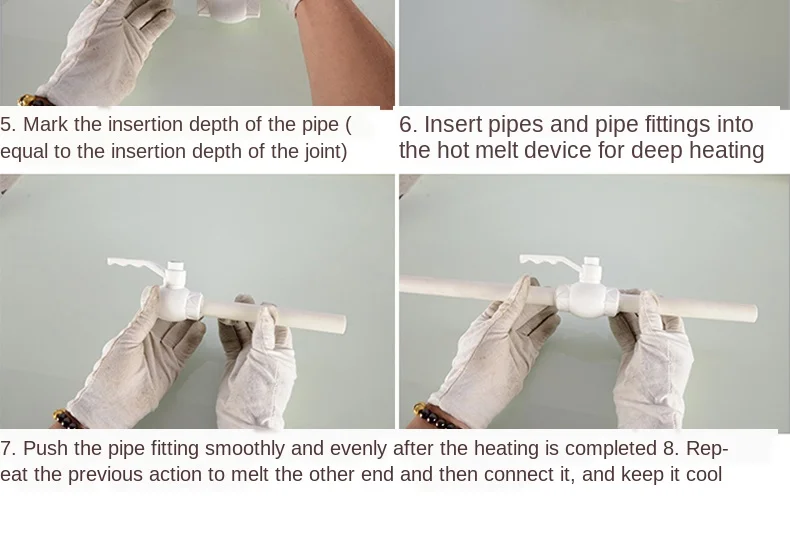 5. Mark the insertion depth of the pipe ( equal to the insertion depth of the joint)

6. Insert pipes and pipe fittings into the hot melt device for deep heating

7. Push the pipe fitting smoothly and evenly after the heating is completed 8. Repeat the previous action to melt the other end and then connect it, and keep it cool