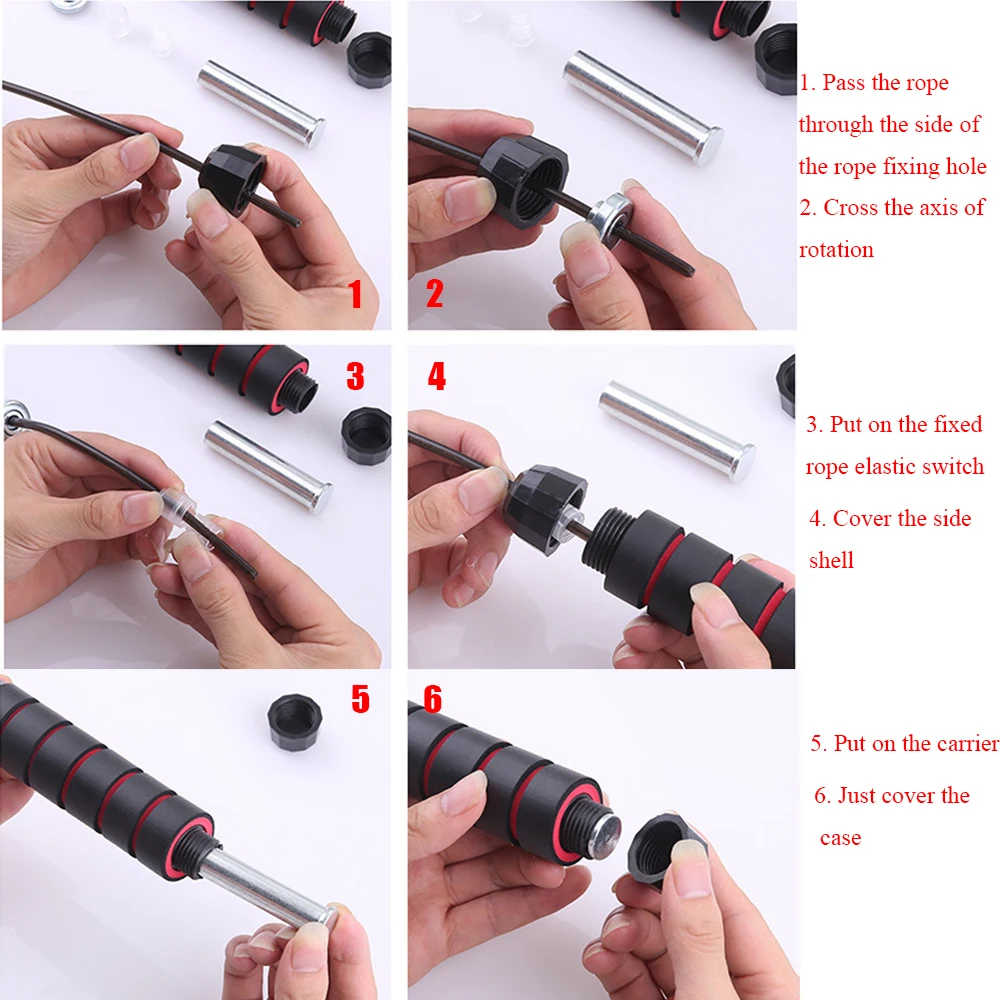 1

2

1. Pass the rope through the side of the rope fixing hole

2. Cross the axis of rotation

3

4

3. Put on the fixed rope elastic switch

4. Cover the side shell

5

6

5. Put on the carrier

6. Just cover the case