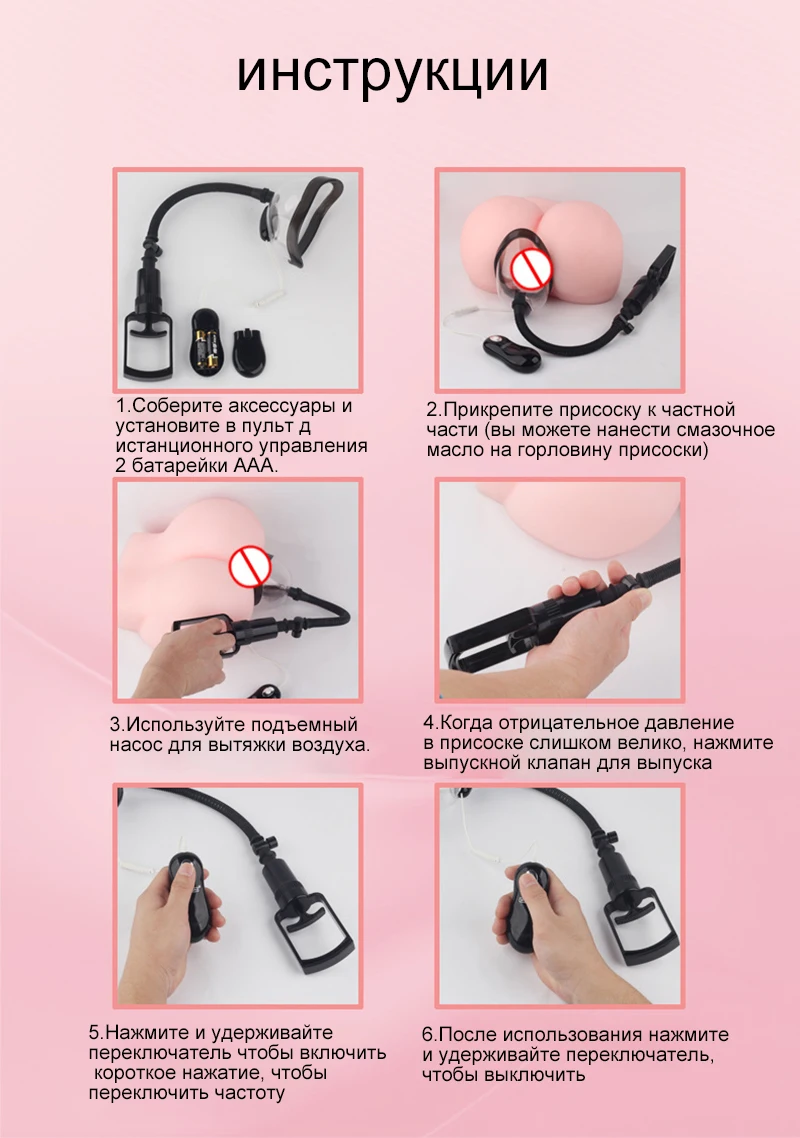 инструкции

1.Соберите аксессуары и установите в пульт д истанционного управления 2 батарейки ААА.

2.Прикрепите присоску к частной части (вы можете нанести смазочное масло на горловину присоски)

3.Используйте подъемный насос для вытяжки воздуха.

4.Когда отрицательное давление в присоске слишком велико, нажмите выпускной клапан для выпуска

5.Нажмите и удерживайте переключатель чтобы включить короткое нажатие, чтобы переключить частоту

6.После использования нажмите и удерживайте переключатель, чтобы выключить