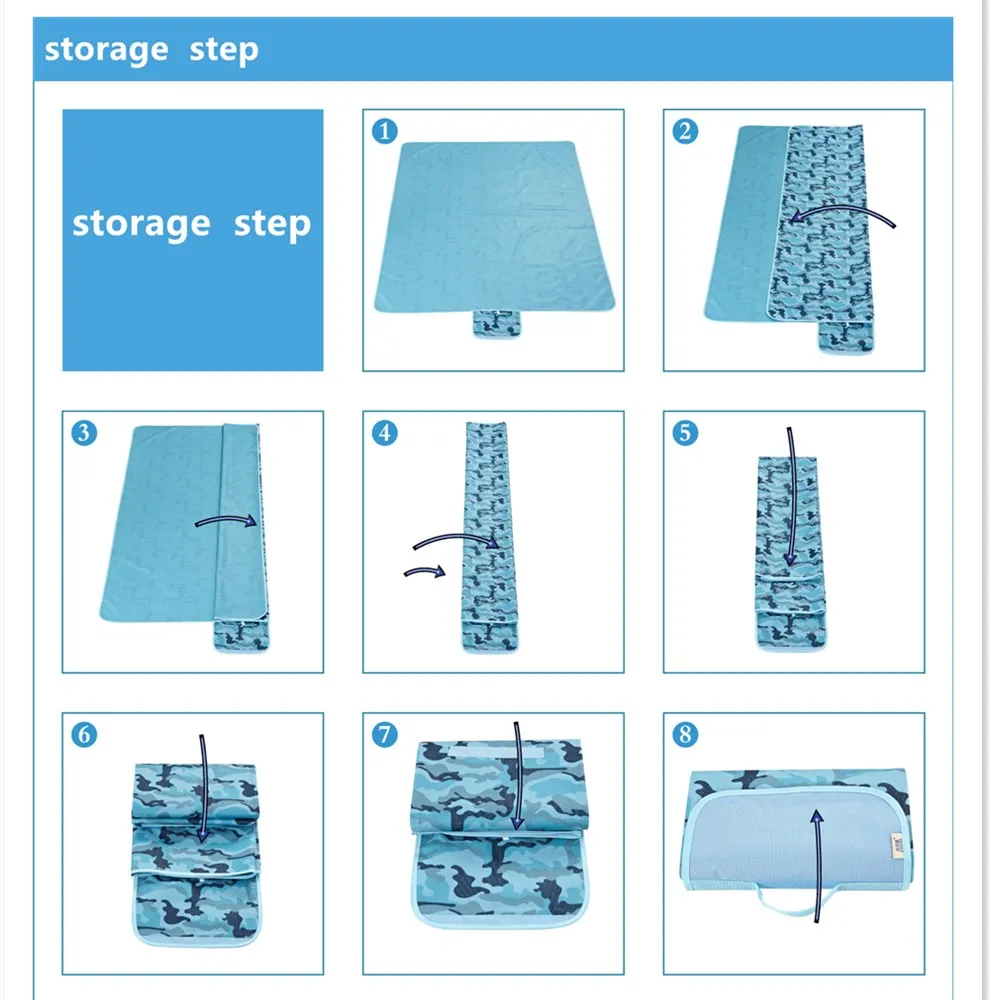 storage step

storage step

1

2

3

4

5

6

7

8