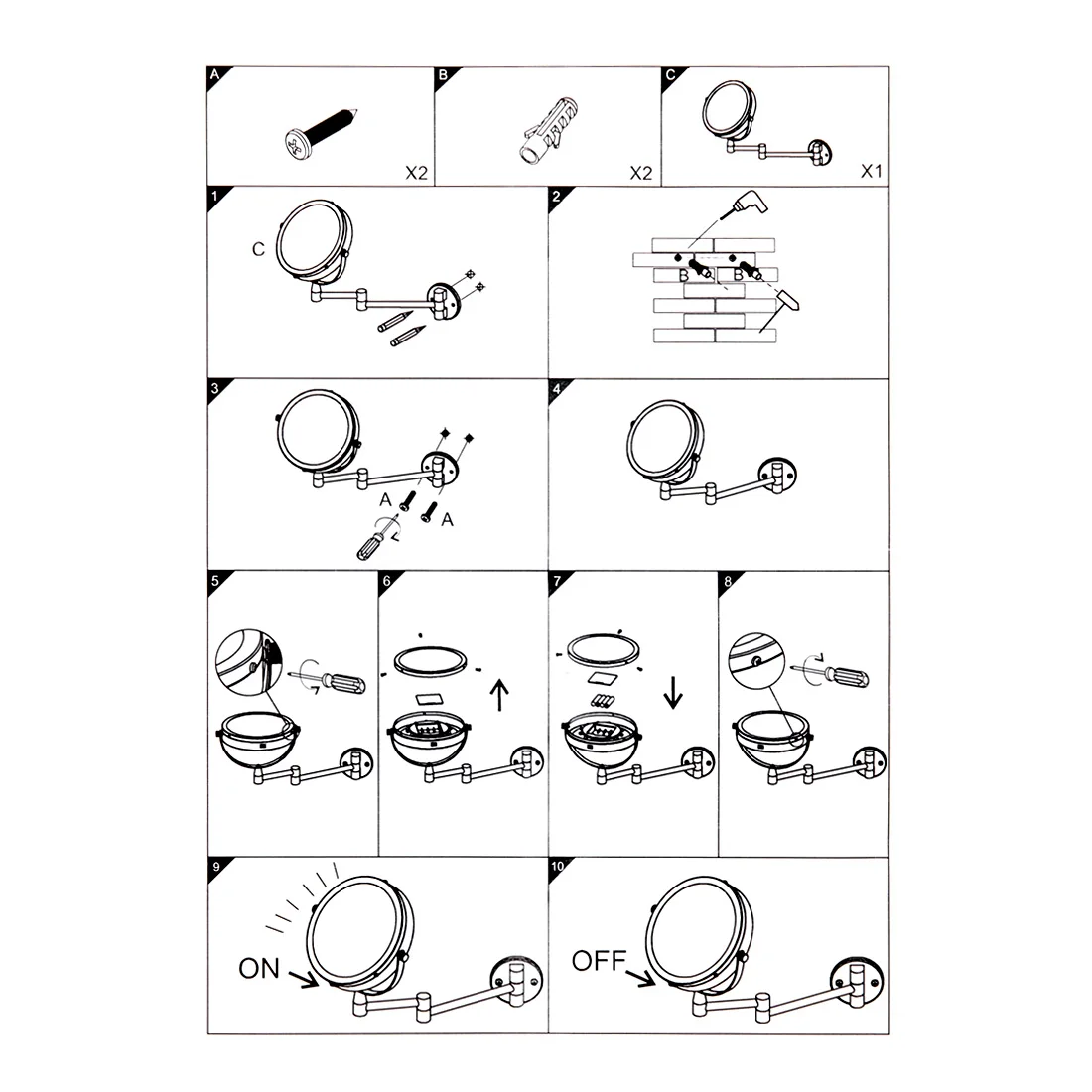 A

X2

B

X2

C

X1

1

C

2

B

B

3

A

A

4

5

6

7

8

9

ON

10

OFF