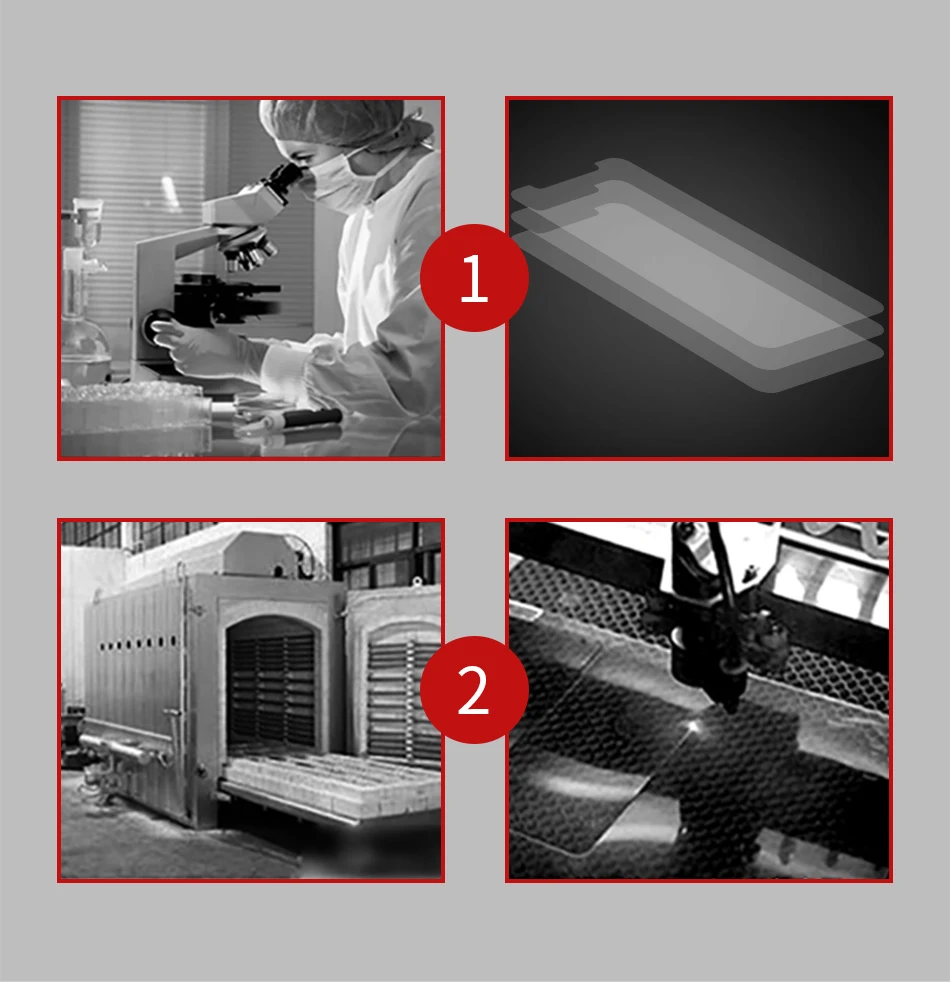 1

2